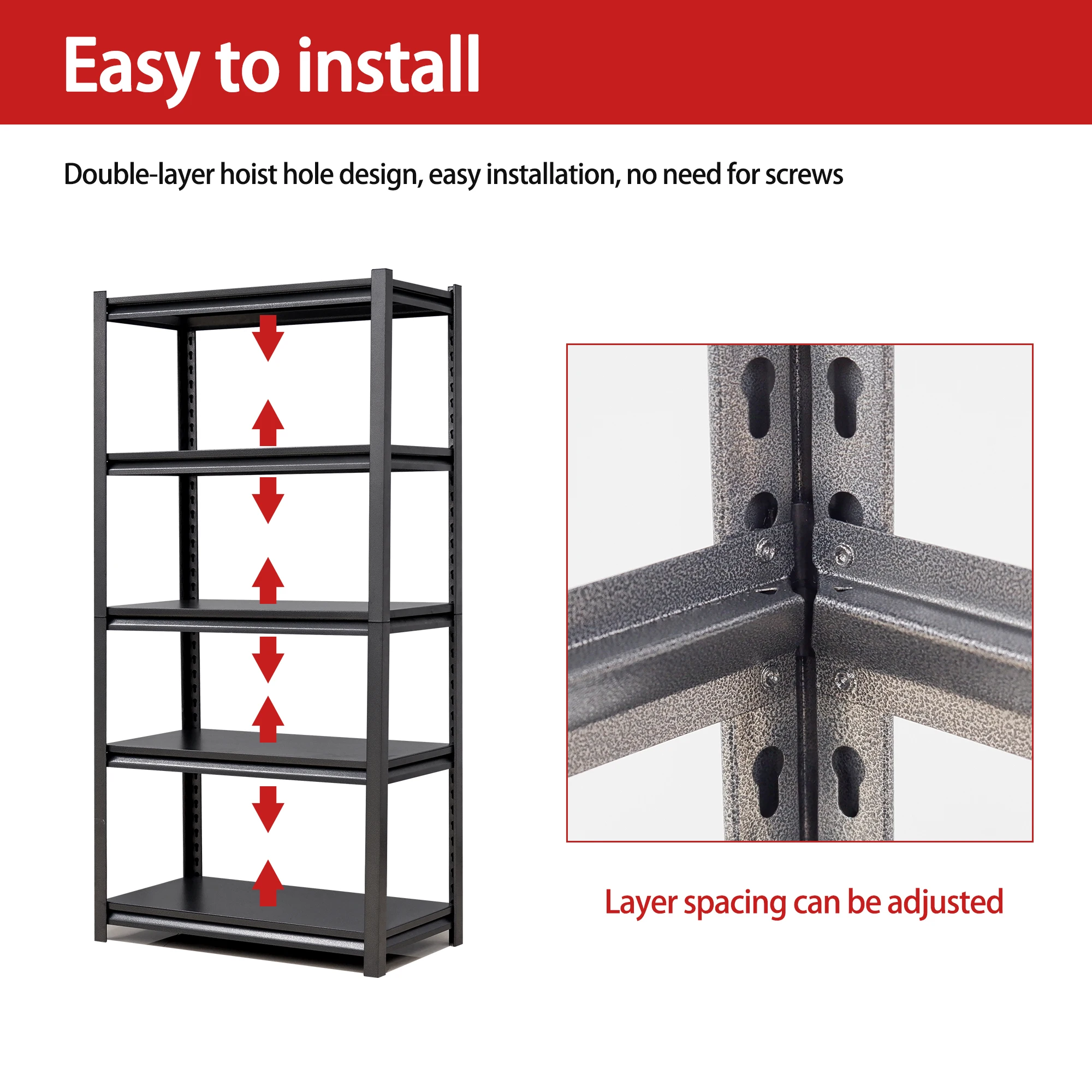 Easy to install

Double-layer hoist hole design, easy installation, no need for screws

Layer spacing can be adjusted