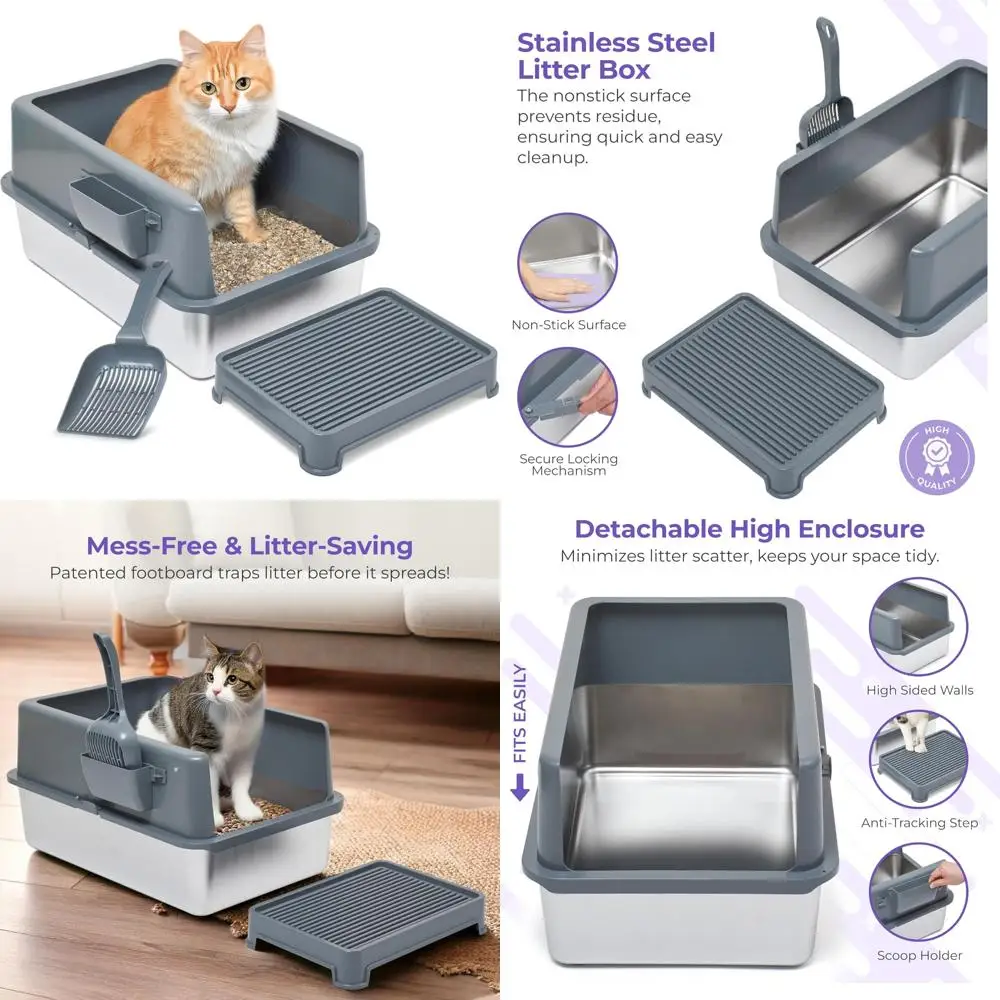 Stainless Steel Litter Box
The nonstick surface prevents residue, ensuring quick and easy cleanup.

Non-Stick Surface

Secure Locking Mechanism

HIGH QUALITY

Mess-Free & Litter-Saving
Patented footboard traps litter before it spreads!

Detachable High Enclosure
Minimizes litter scatter, keeps your space tidy.

FITS EASILY

High Sided Walls

Anti-Tracking Step

Scoop Holder