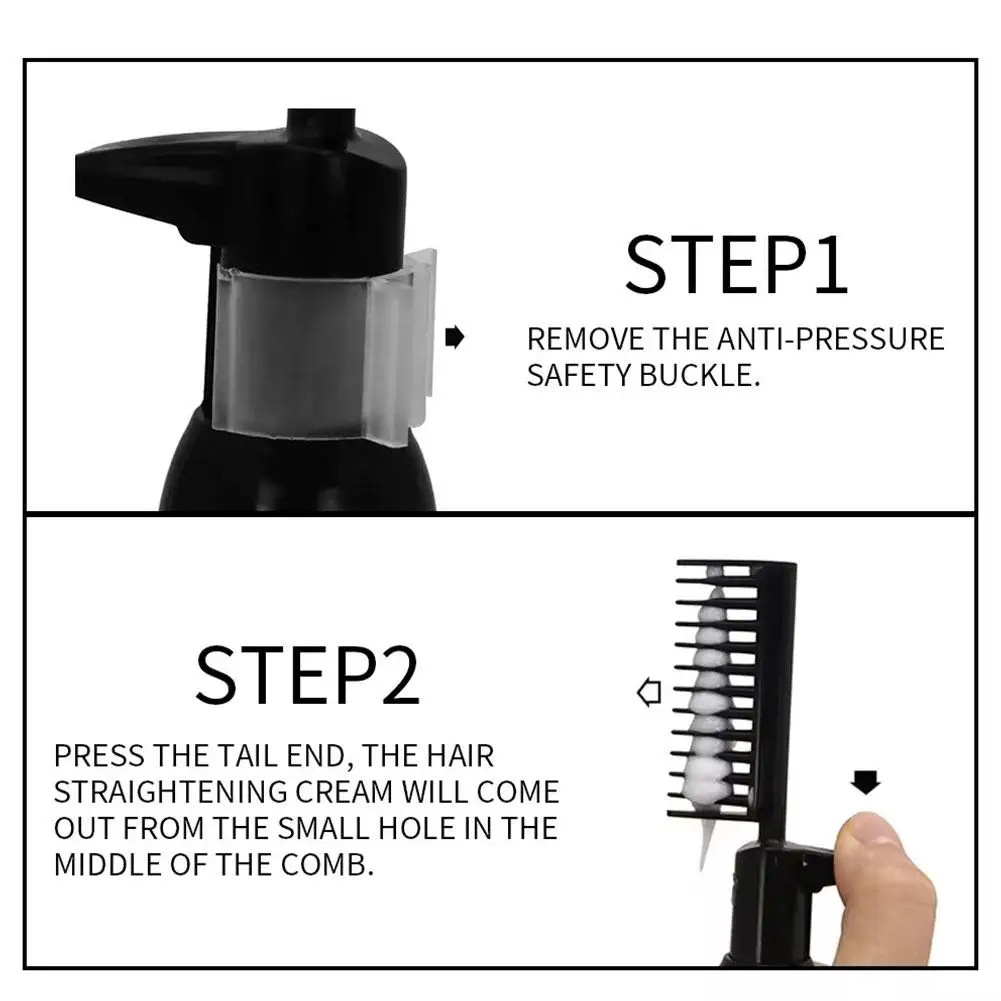 STEP1

REMOVE THE ANTI-PRESSURE SAFETY BUCKLE.

STEP2

PRESS THE TAIL END, THE HAIR STRAIGHTENING CREAM WILL COME OUT FROM THE SMALL HOLE IN THE MIDDLE OF THE COMB.