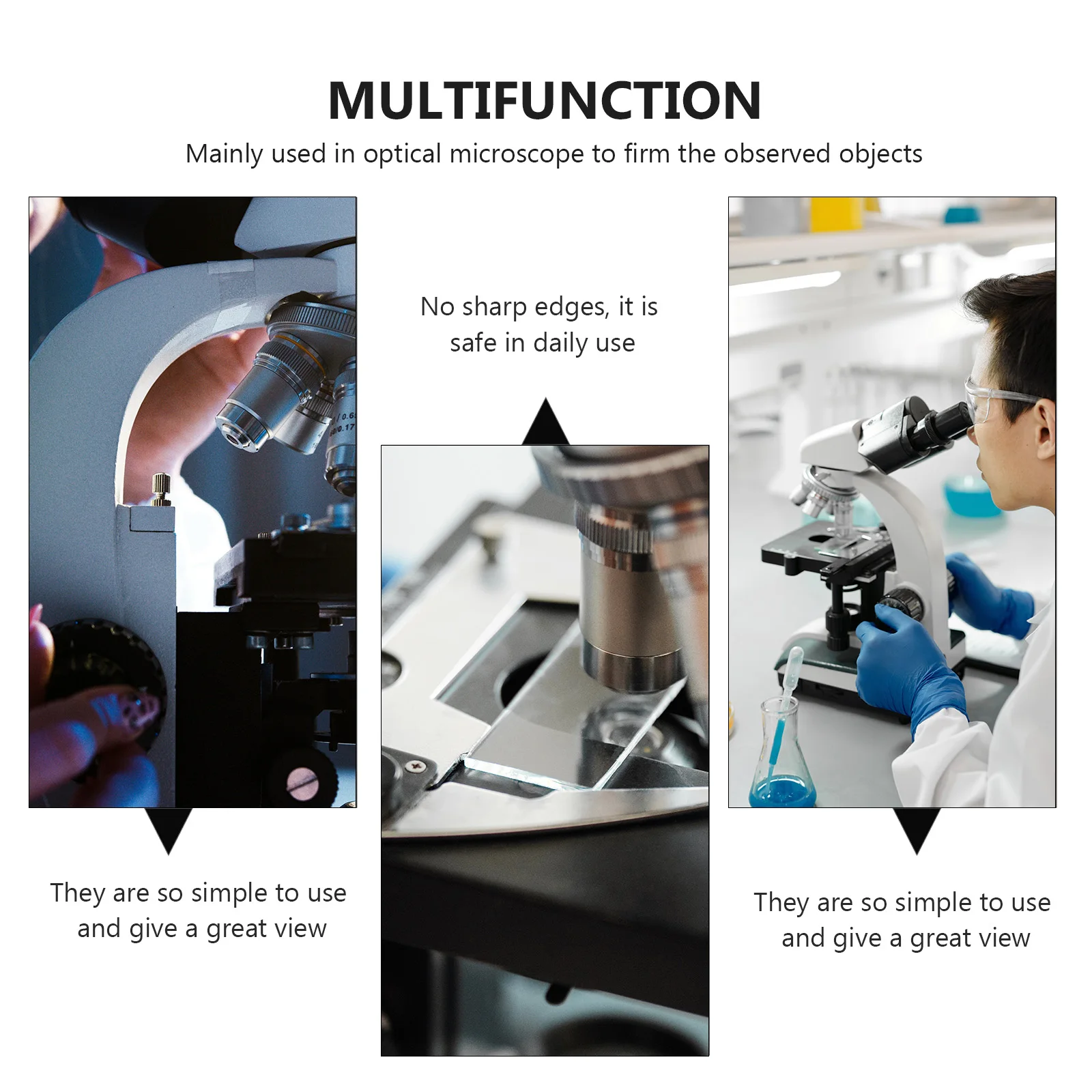 MULTIFUNCTION

Mainly used in optical microscope to firm the observed objects

No sharp edges, it is safe in daily use

They are so simple to use and give a great view

They are so simple to use and give a great view