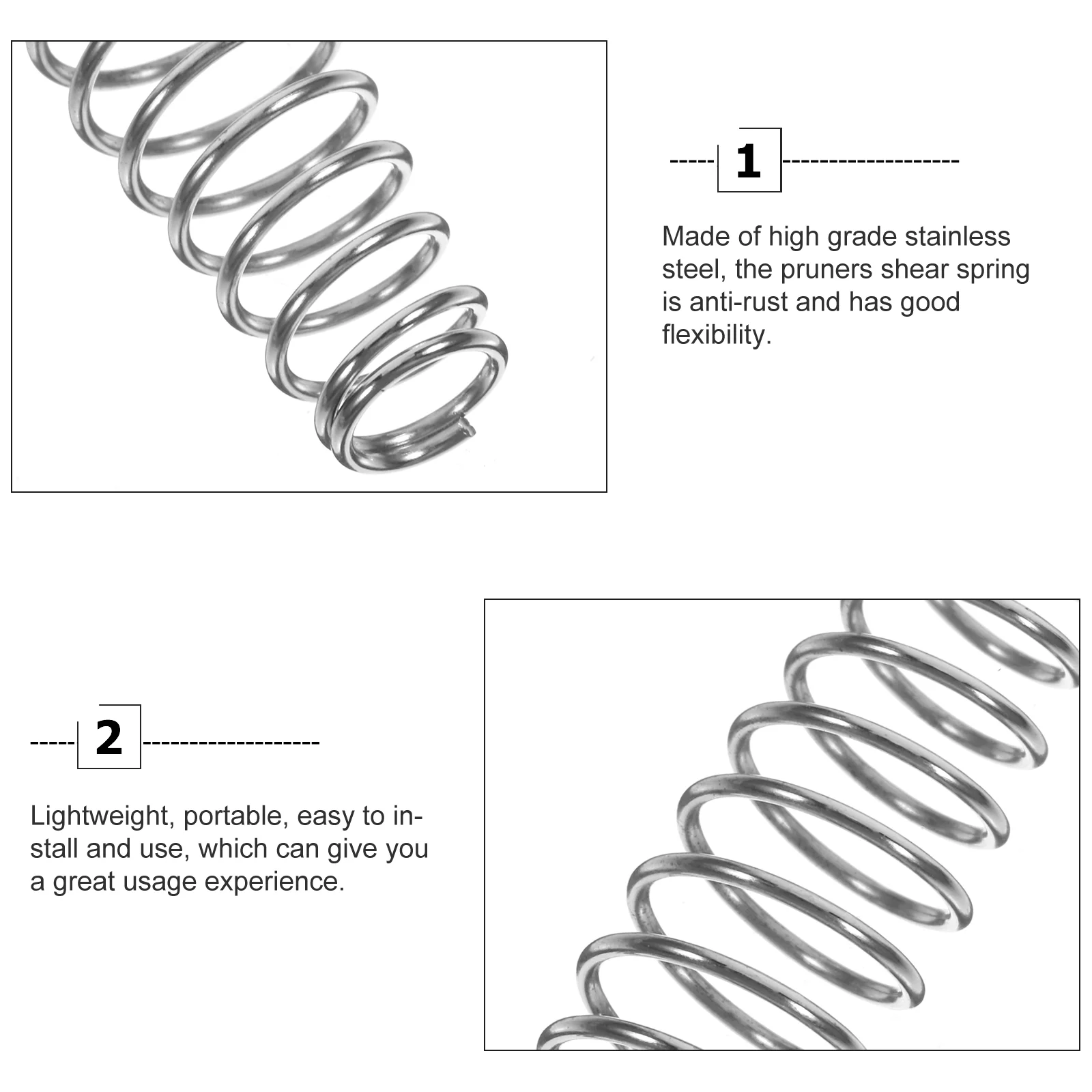 1

Made of high grade stainless steel, the pruners shear spring is anti-rust and has good flexibility.

2

Lightweight, portable, easy to install and use, which can give you a great usage experience.