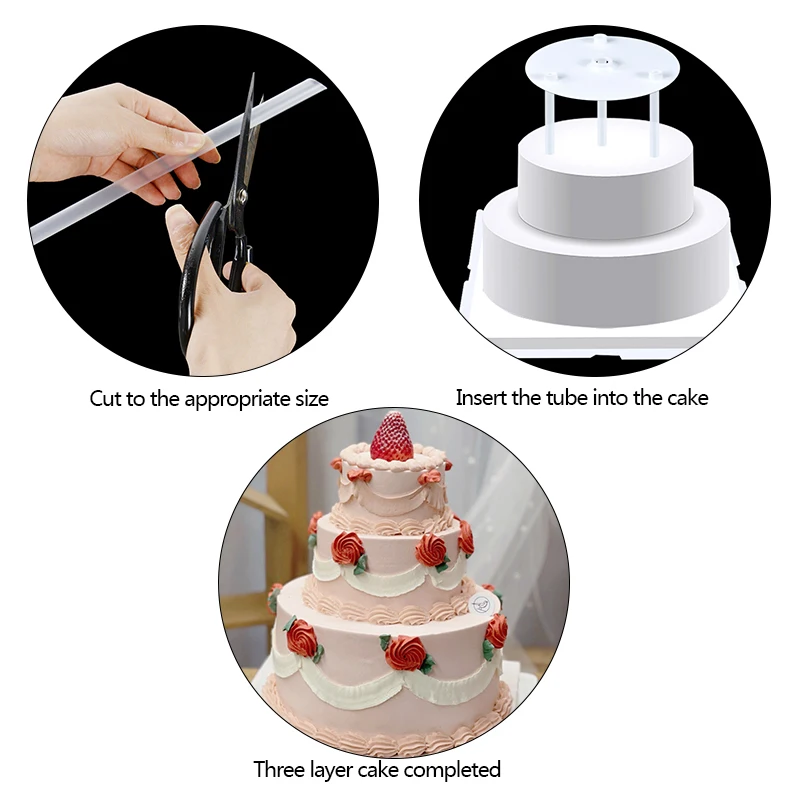 Cut to the appropriate size

Insert the tube into the cake

Three layer cake completed