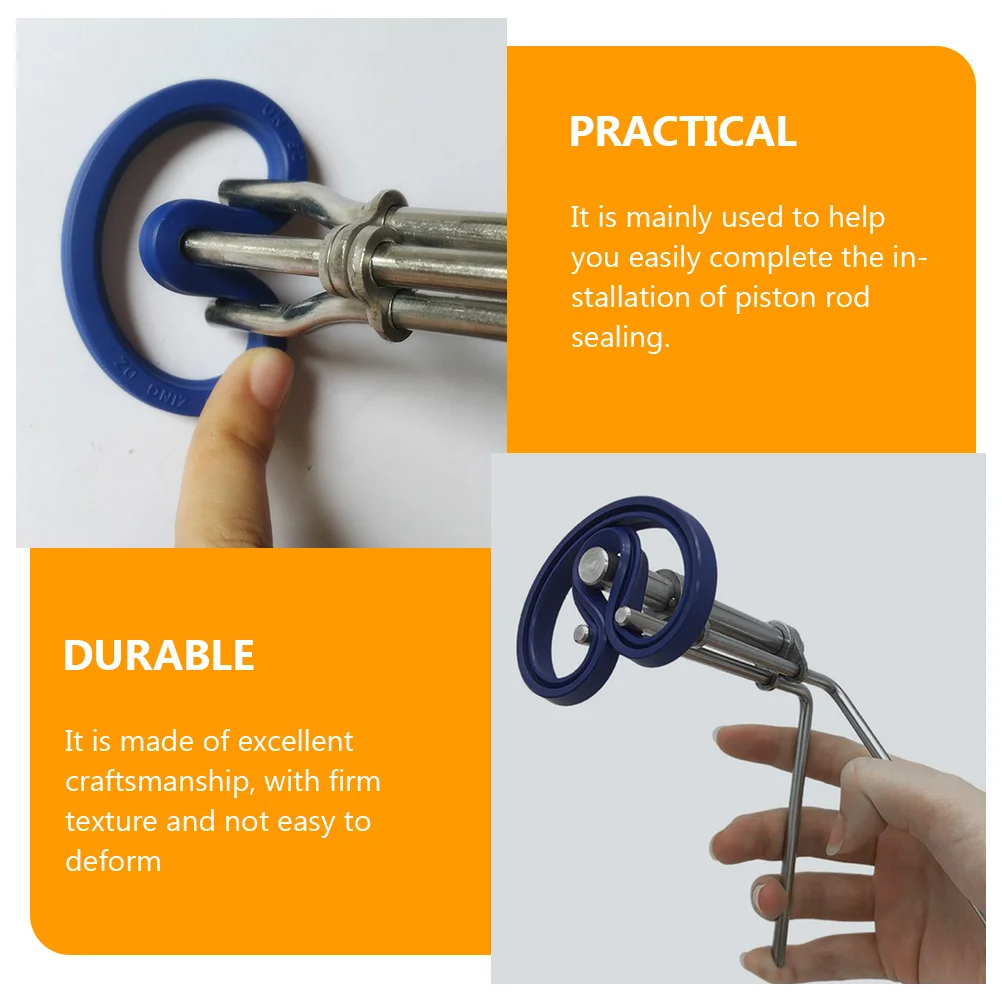 PRACTICAL

It is mainly used to help you easily complete the installation of piston rod sealing.

DURABLE

It is made of excellent craftsmanship, with firm texture and not easy to deform