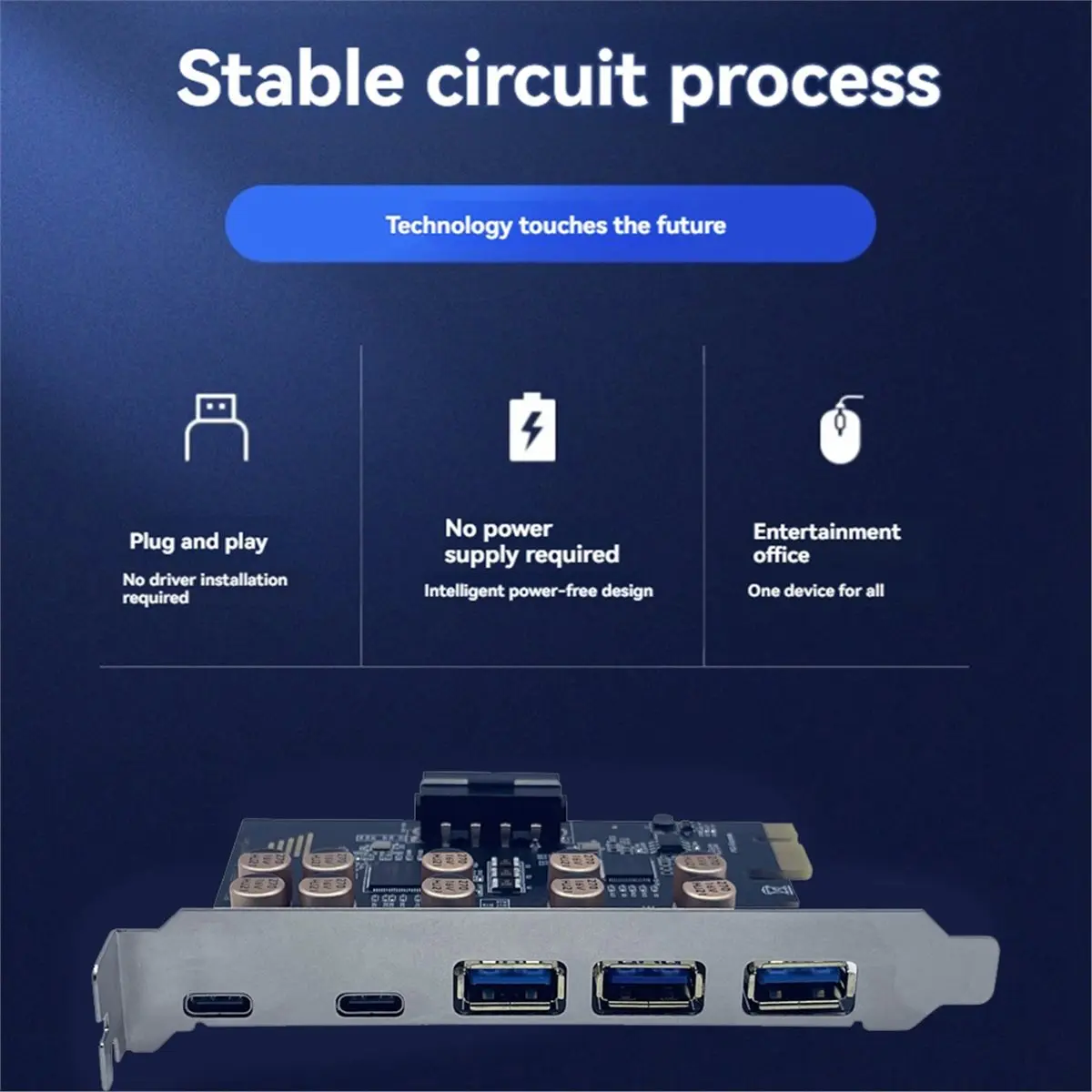 Stable circuit process

Technology touches the future

Plug and play
No driver installation required

No power supply required
Intelligent power-free design

Entertainment office
One device for all