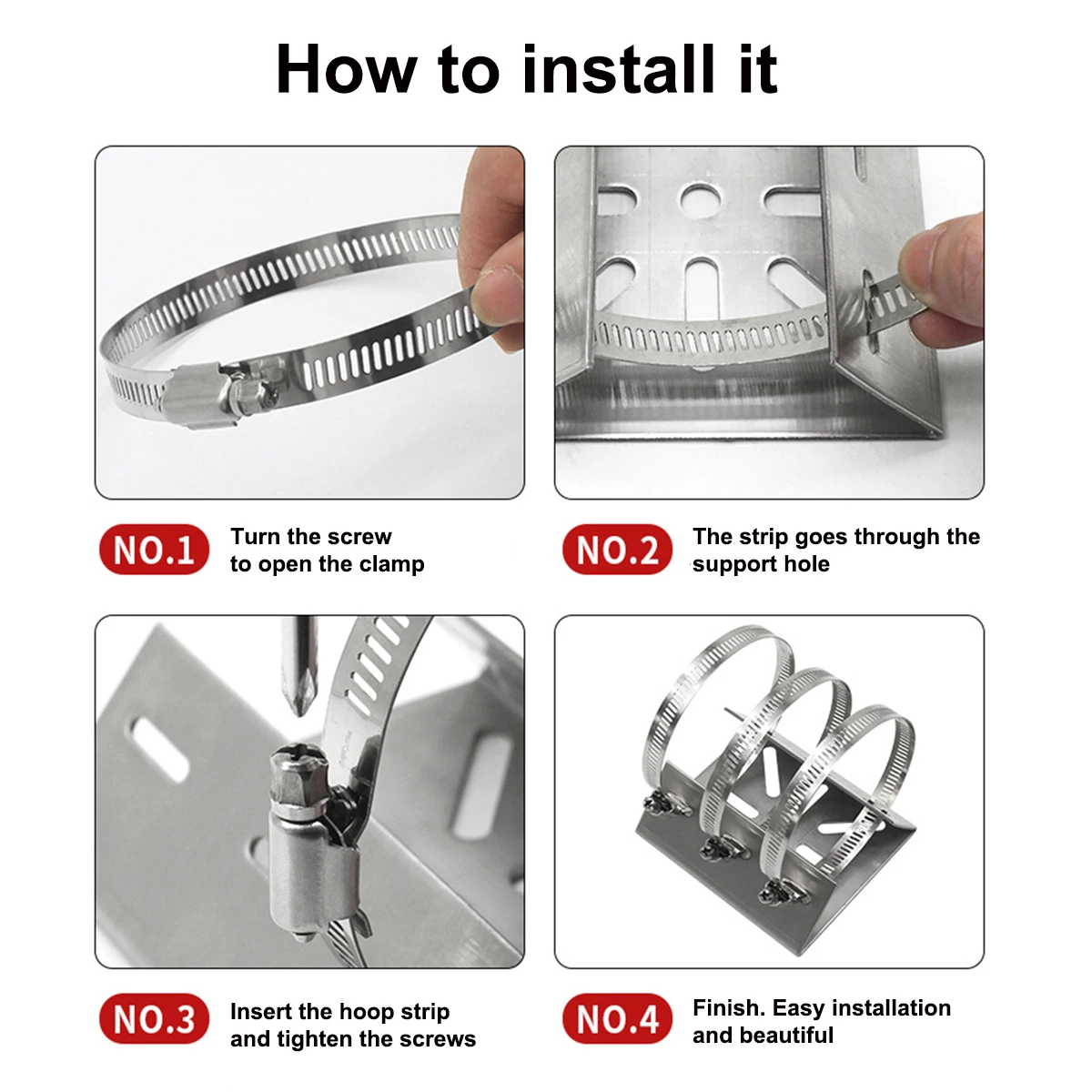 How to install it

NO.1 Turn the screw to open the clamp

NO.2 The strip goes through the support hole

NO.3 Insert the hoop strip and tighten the screws

NO.4 Finish. Easy installation and beautiful