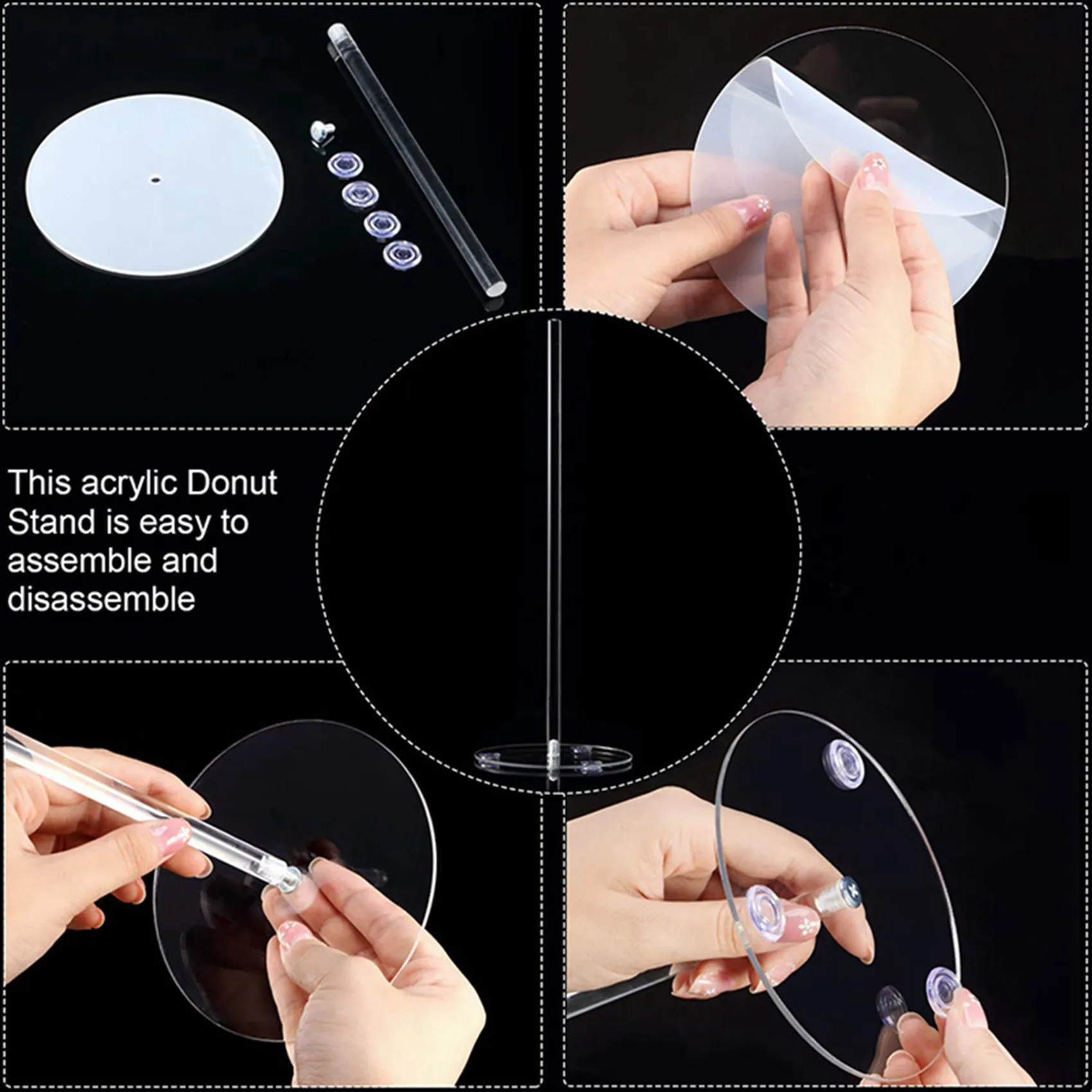 This acrylic Donut Stand is easy to assemble and disassemble