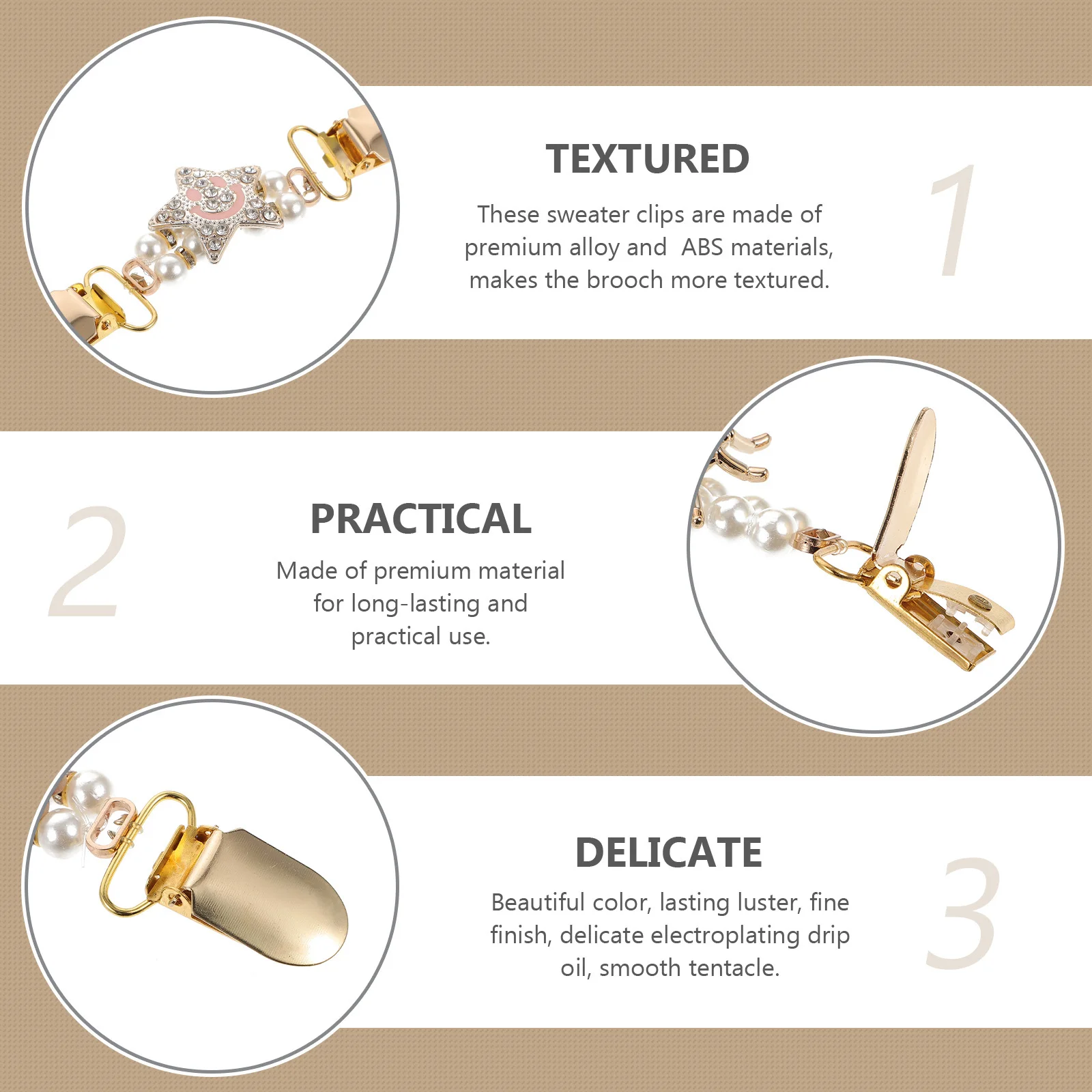 TEXTURED

These sweater clips are made of premium alloy and ABS materials, makes the brooch more textured.

1

2

PRACTICAL

Made of premium material for long-lasting and practical use.

DELICATE

Beautiful color, lasting luster, fine finish, delicate electroplating drip oil, smooth tentacle.

3