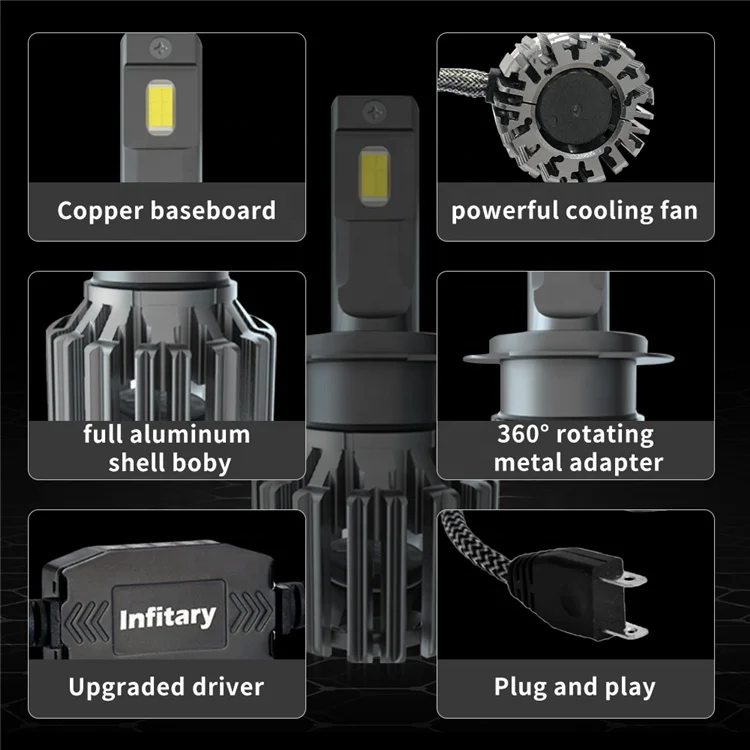 Copper baseboard

powerful cooling fan

full aluminum shell boby

360° rotating metal adapter

Infitary

Upgraded driver

Plug and play