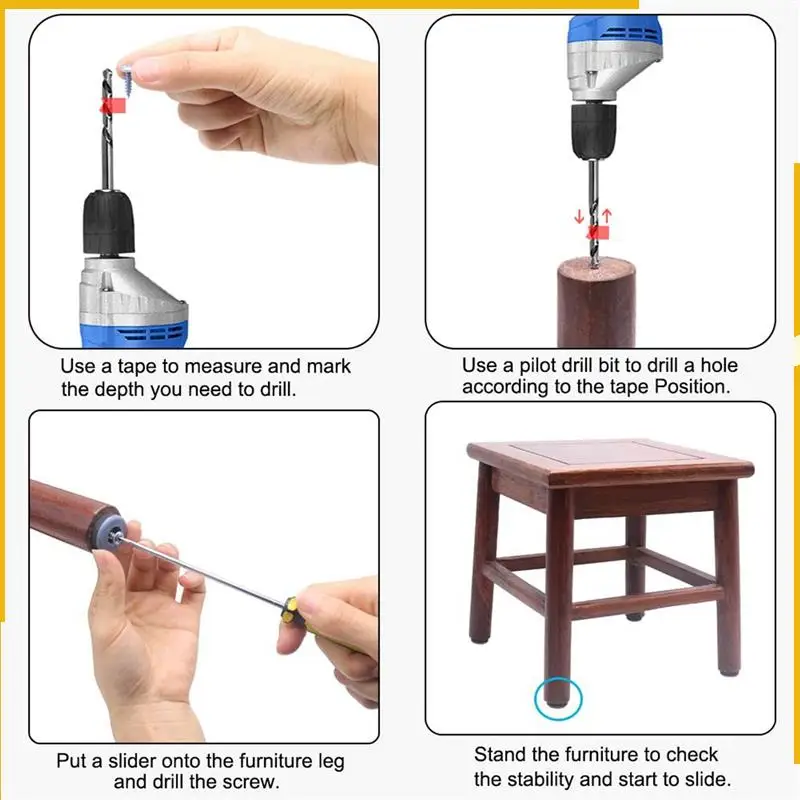 Use a tape to measure and mark the depth you need to drill.

Use a pilot drill bit to drill a hole according to the tape Position.

Put a slider onto the furniture leg and drill the screw.

Stand the furniture to check the stability and start to slide.