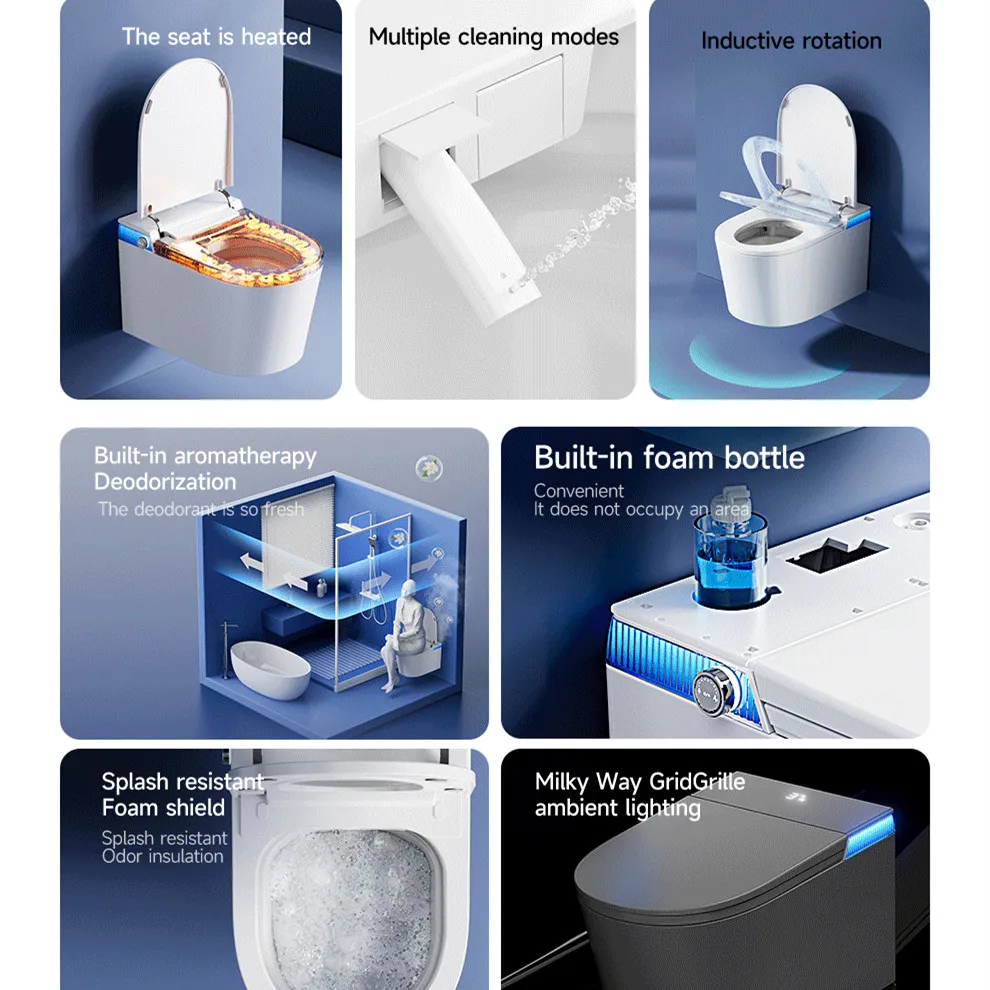 The seat is heated

Multiple cleaning modes

Inductive rotation

Built-in aromatherapy
Deodorization
The deodorant is so fresh

Built-in foam bottle
Convenient
It does not occupy an area

Splash resistant
Foam shield
Splash resistant
Odor insulation

Milky Way GridGrille
ambient lighting