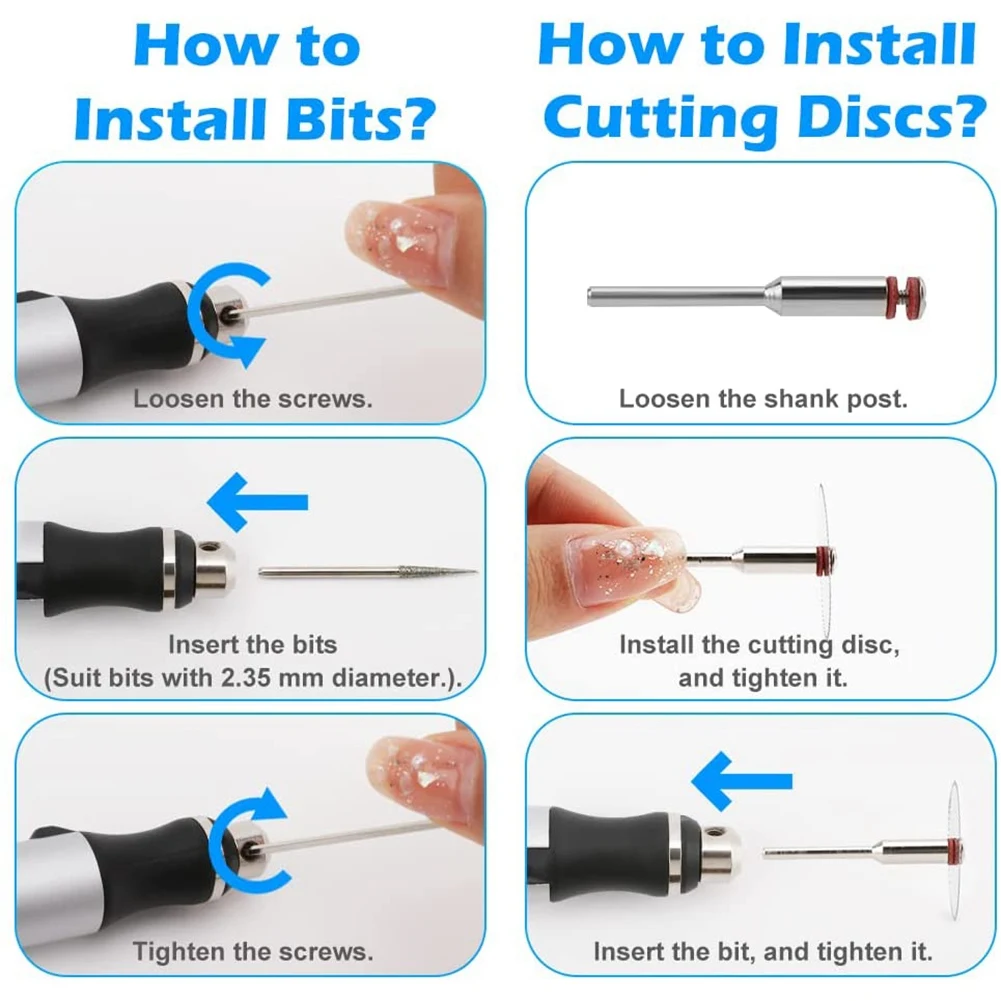 How to Install Bits?

Loosen the screws.

Insert the bits (Suit bits with 2.35 mm diameter.).

Tighten the screws.

How to Install Cutting Discs?

Loosen the shank post.

Install the cutting disc, and tighten it.

Insert the bit, and tighten it.