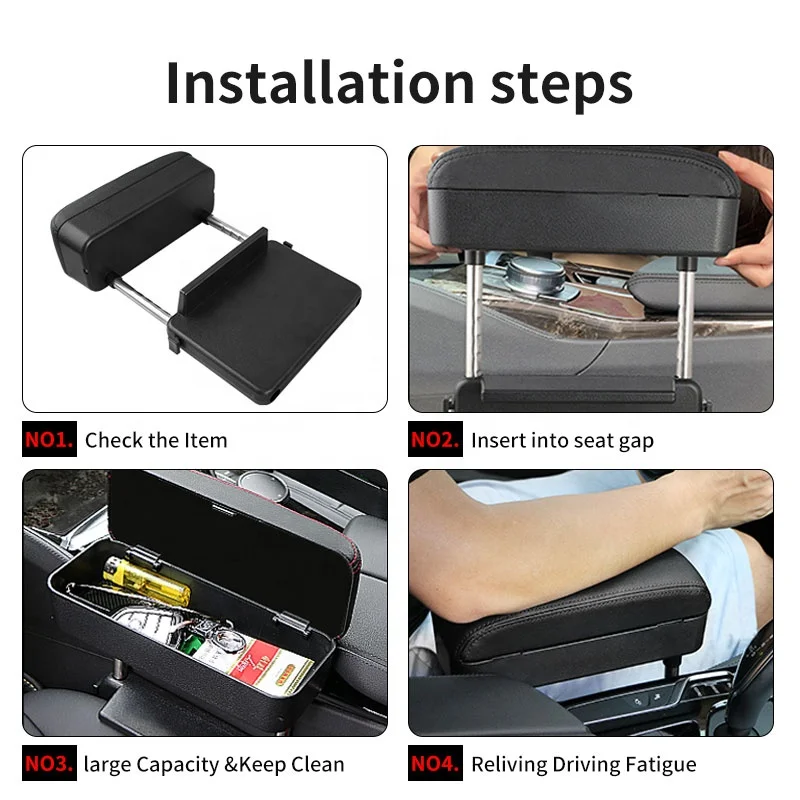 Installation steps

NO1. Check the Item

NO2. Insert into seat gap

NO3. large Capacity &Keep Clean

NO4. Reliving Driving Fatigue