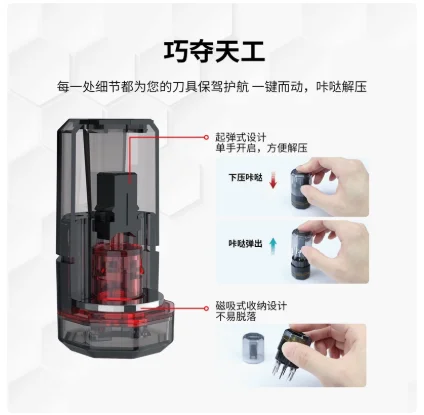 巧夺天工

每一处细节都为您的刀具保驾护航 一键而动，咔哒解压

起弹式设计
单手开启，方便解压

下压咔哒

咔哒弹出

磁吸式收纳设计
不易脱落