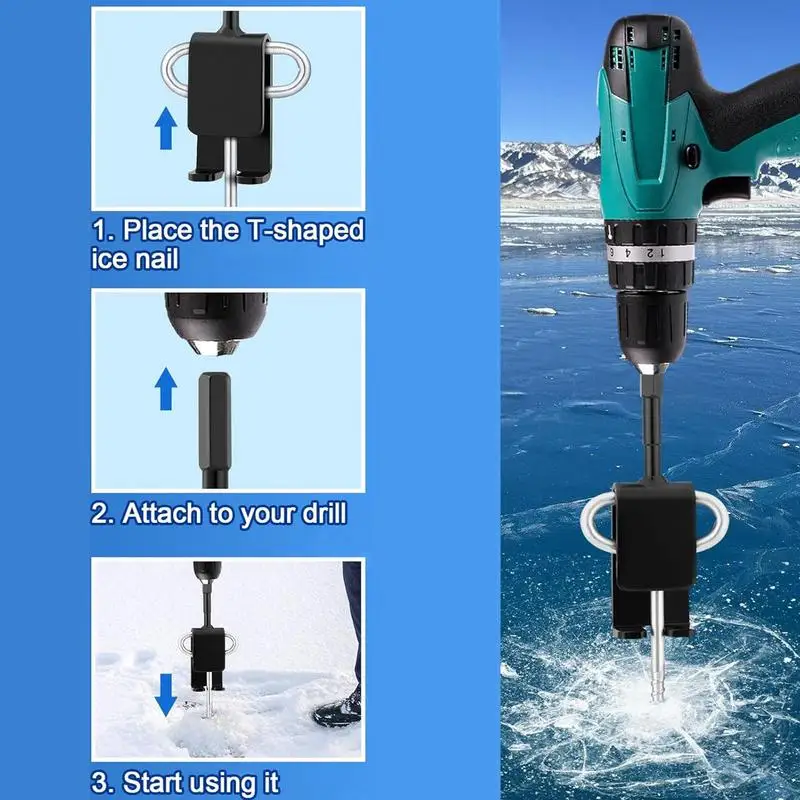 1. Place the T-shaped ice nail

2. Attach to your drill

3. Start using it

6 4 2 1