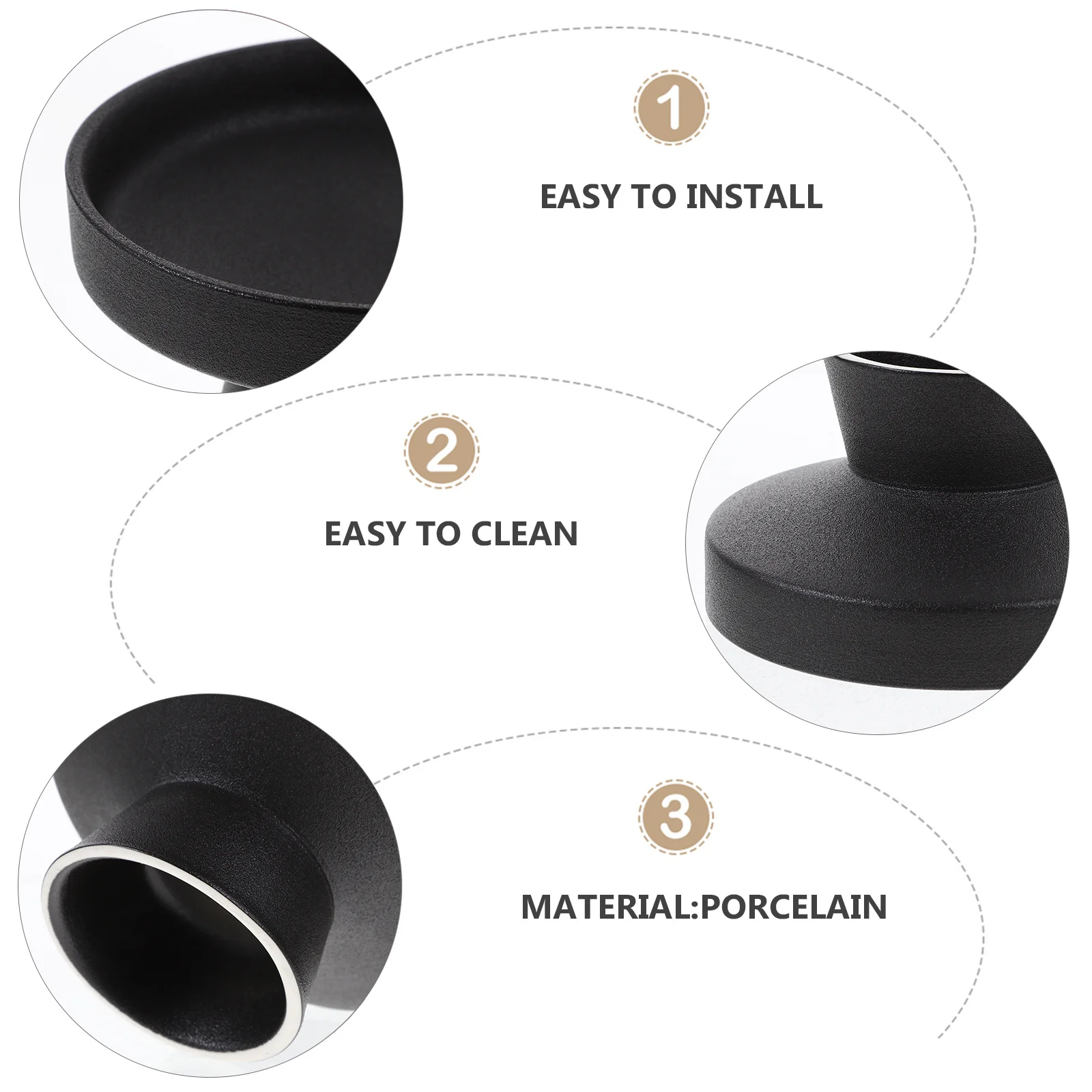 1

EASY TO INSTALL

2

EASY TO CLEAN

3

MATERIAL:PORCELAIN