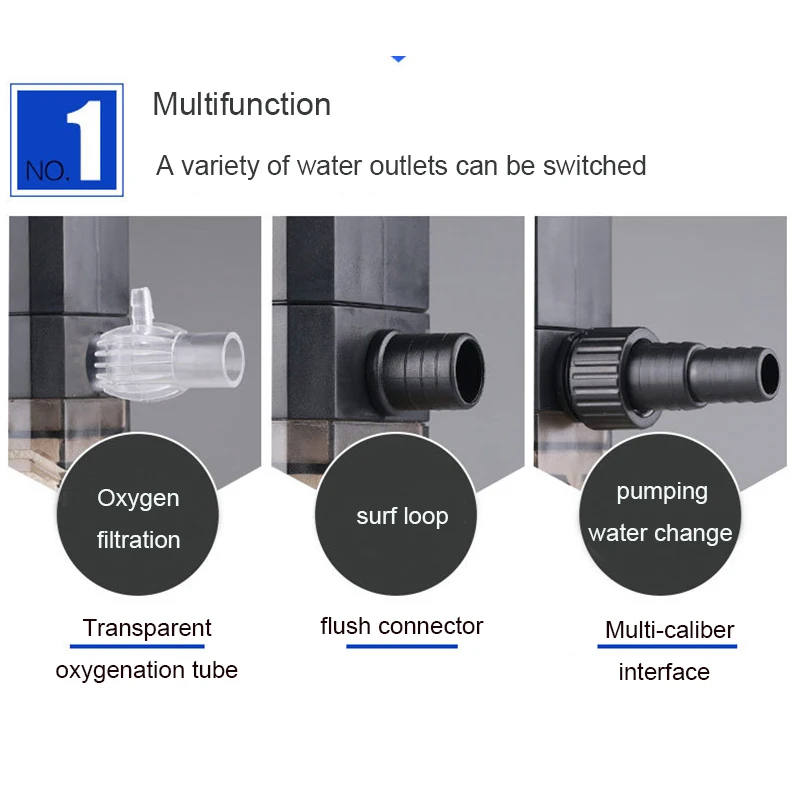 NO. 1

Multifunction

A variety of water outlets can be switched

Oxygen filtration

Transparent oxygenation tube

surf loop

flush connector

pumping water change

Multi-caliber interface