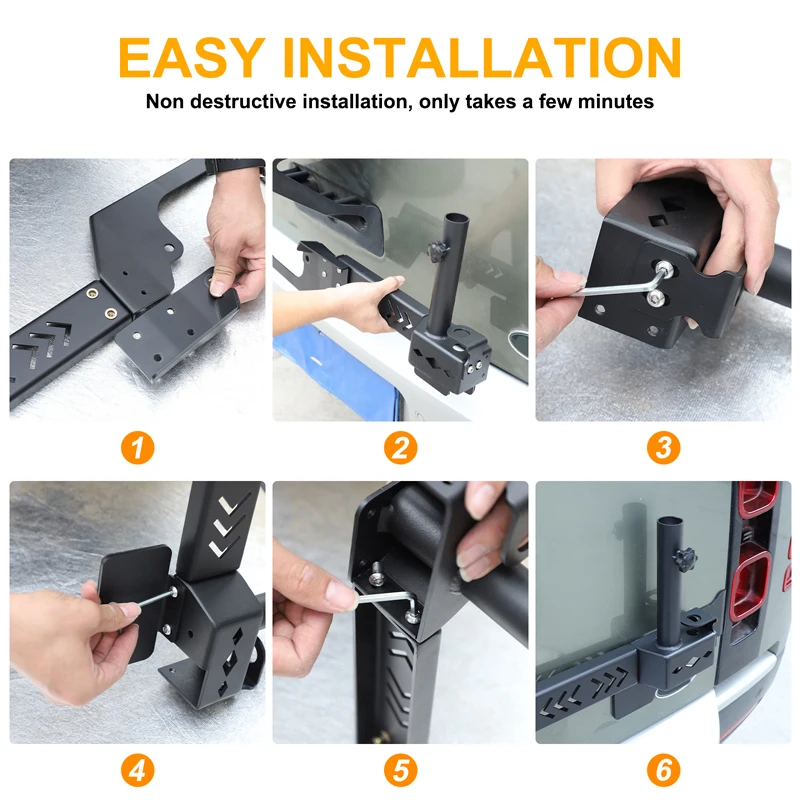 EASY INSTALLATION

Non destructive installation, only takes a few minutes

1

2

3

4

5

6