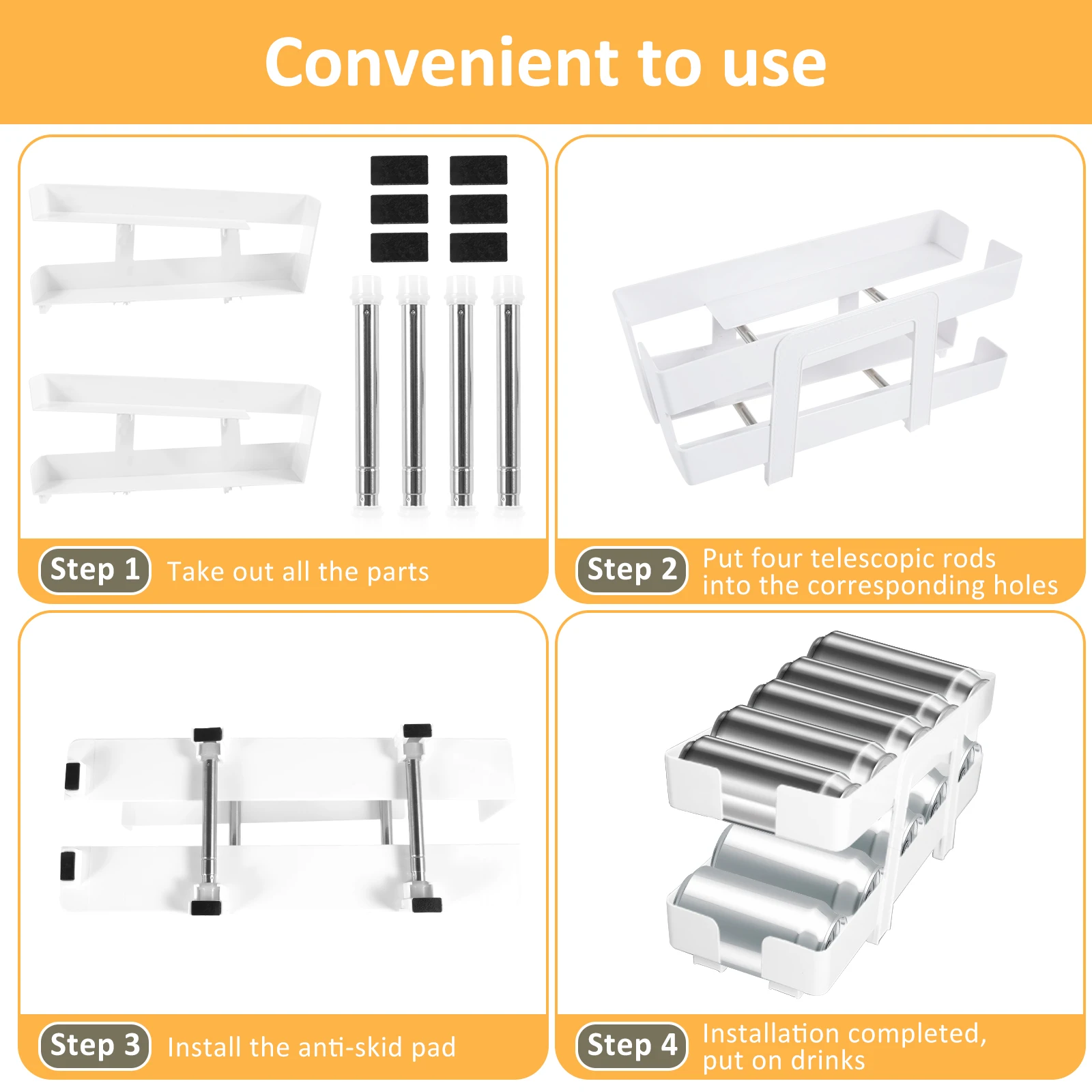 Convenient to use

Step 1 Take out all the parts

Step 2 Put four telescopic rods into the corresponding holes

Step 3 Install the anti-skid pad

Step 4 Installation completed, put on drinks