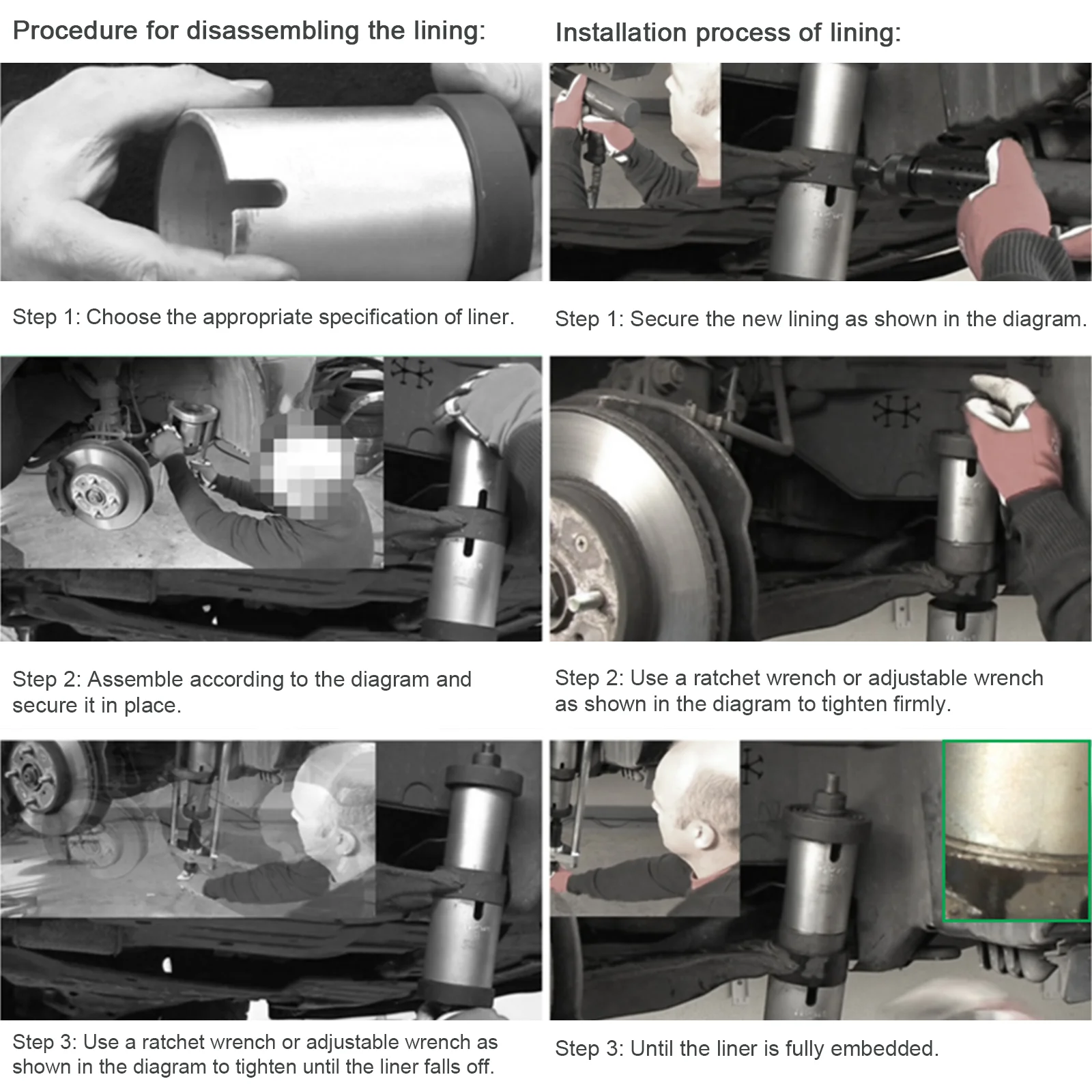 Procedure for disassembling the lining:

Step 1: Choose the appropriate specification of liner.

Step 2: Assemble according to the diagram and secure it in place.

Step 3: Use a ratchet wrench or adjustable wrench as shown in the diagram to tighten until the liner falls off.

Installation process of lining:

Step 1: Secure the new lining as shown in the diagram.

Step 2: Use a ratchet wrench or adjustable wrench as shown in the diagram to tighten firmly.

Step 3: Until the liner is fully embedded.