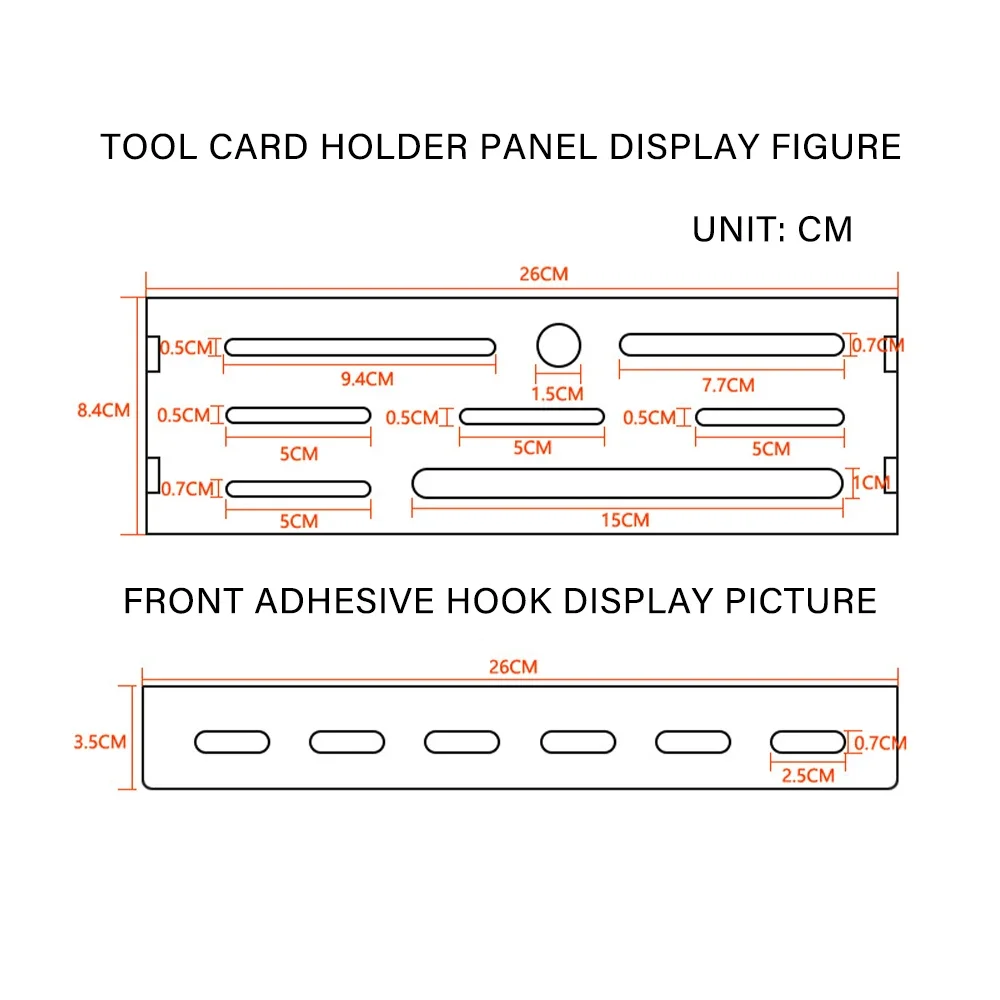 TOOL CARD HOLDER PANEL DISPLAY FIGURE

UNIT: CM

26CM

8.4CM

0.5CM

9.4CM

1.5CM

7.7CM

0.7CM

0.5CM

5CM

0.5CM

5CM

0.5CM

5CM

0.7CM

5CM

15CM

1CM

FRONT ADHESIVE HOOK DISPLAY PICTURE

26CM

3.5CM

0.7CM

2.5CM