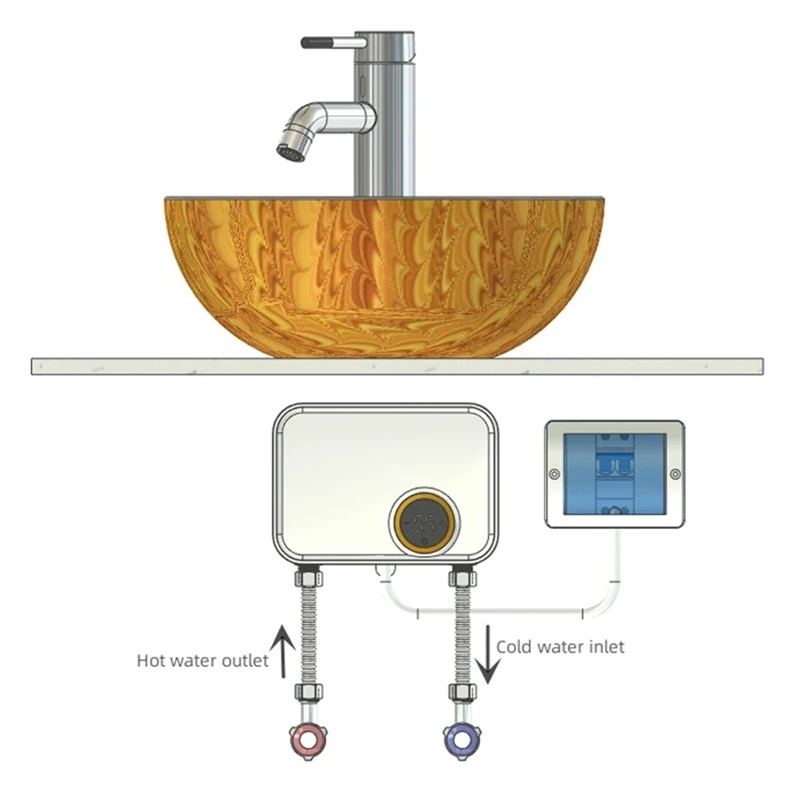 Hot water outlet

Cold water inlet