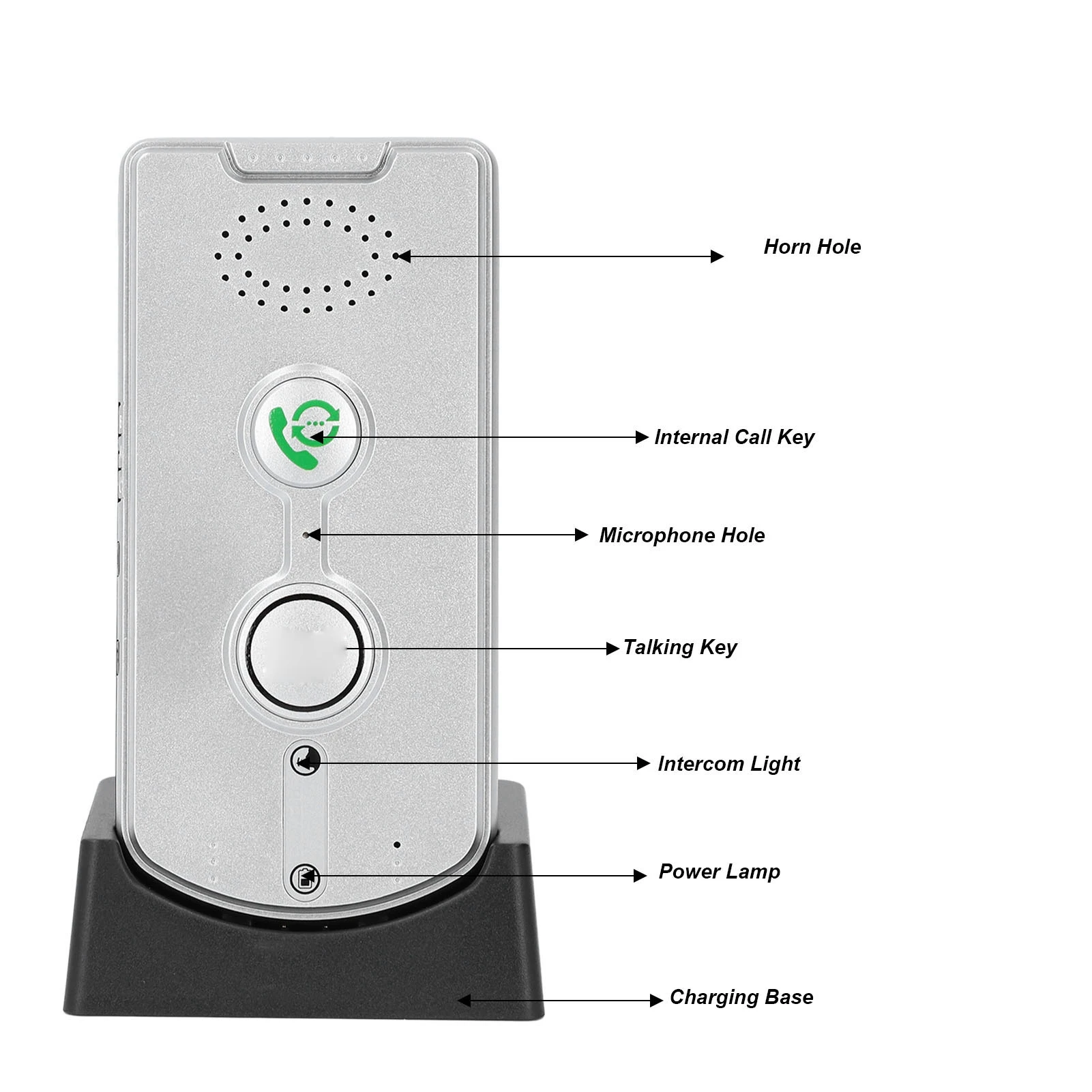 Horn Hole

Internal Call Key

Microphone Hole

Talking Key

Intercom Light

Power Lamp

Charging Base