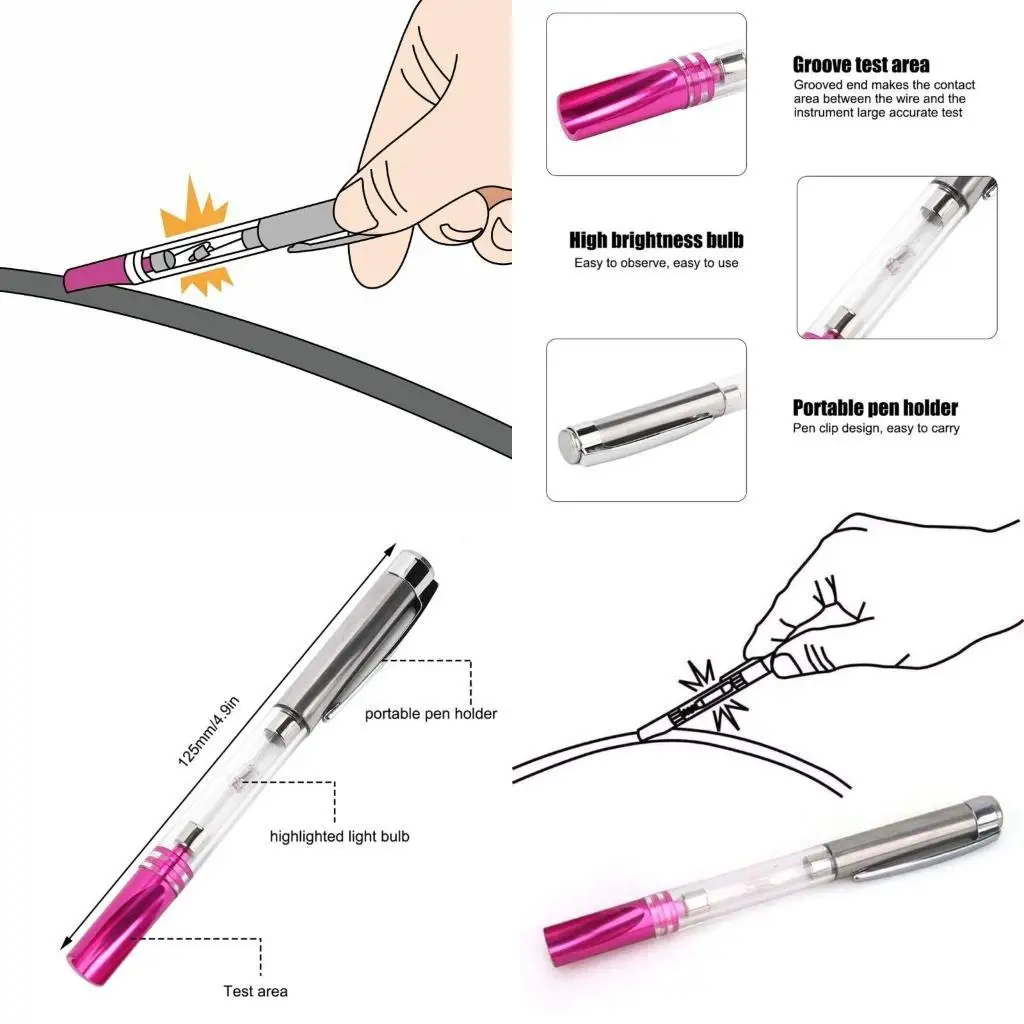 Groove test area
Grooved end makes the contact area between the wire and the instrument large accurate test

High brightness bulb
Easy to observe, easy to use

Portable pen holder
Pen clip design, easy to carry

125mm/4.9in

portable pen holder

highlighted light bulb

Test area