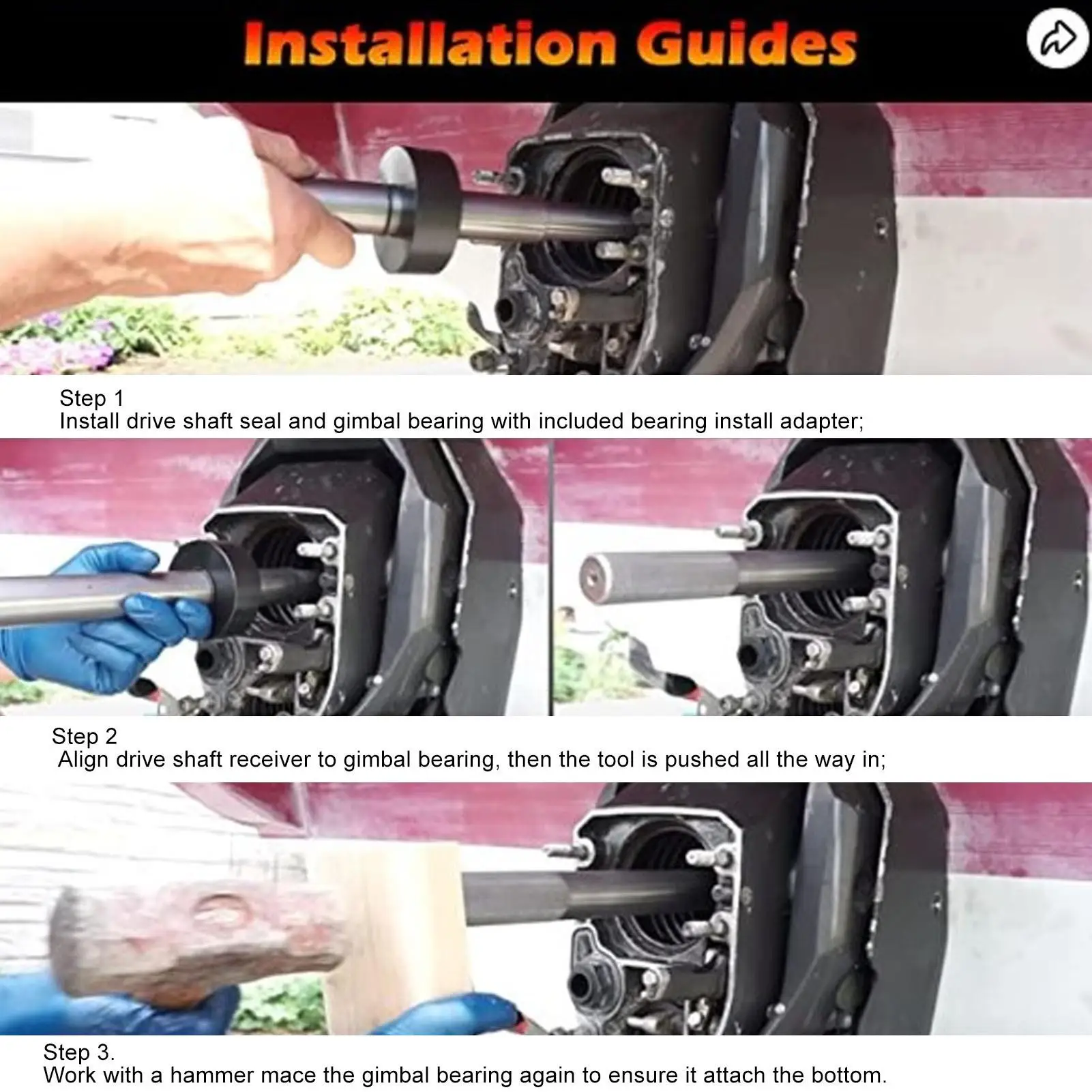 Installation Guides

Step 1
Install drive shaft seal and gimbal bearing with included bearing install adapter;

Step 2
Align drive shaft receiver to gimbal bearing, then the tool is pushed all the way in;

Step 3.
Work with a hammer mace the gimbal bearing again to ensure it attach the bottom.