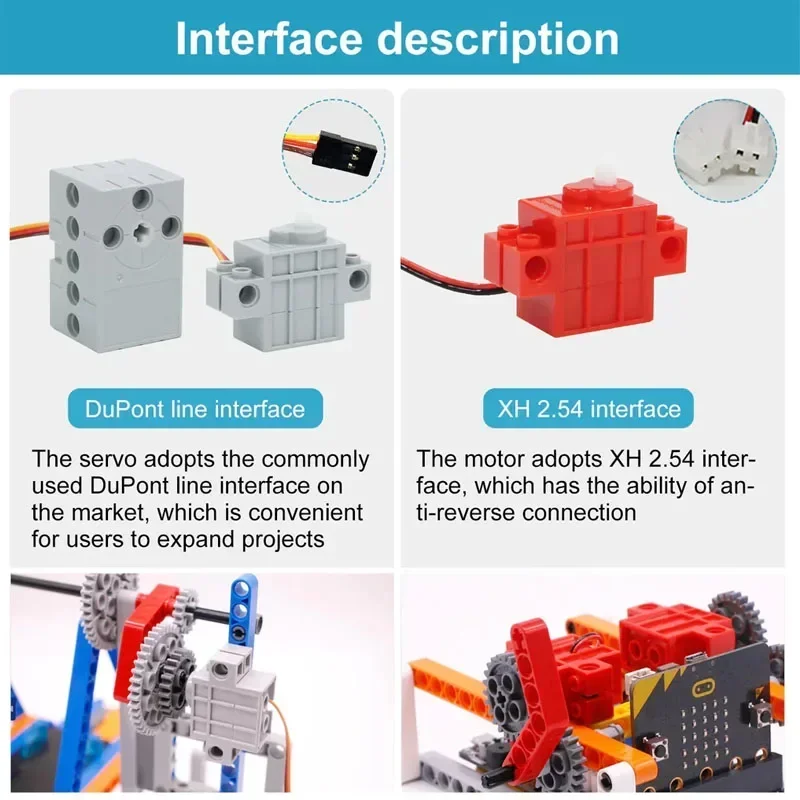 Interface description

DuPont line interface

The servo adopts the commonly used DuPont line interface on the market, which is convenient for users to expand projects

XH 2.54 interface

The motor adopts XH 2.54 interface, which has the ability of anti-reverse connection