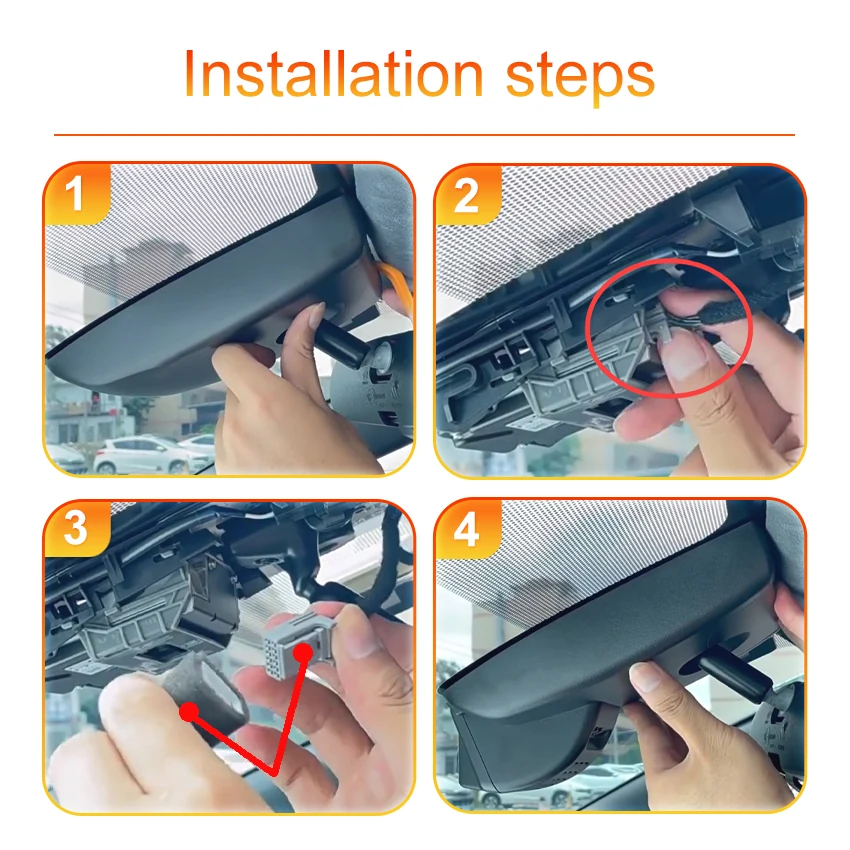 Installation steps

1

2

3

4