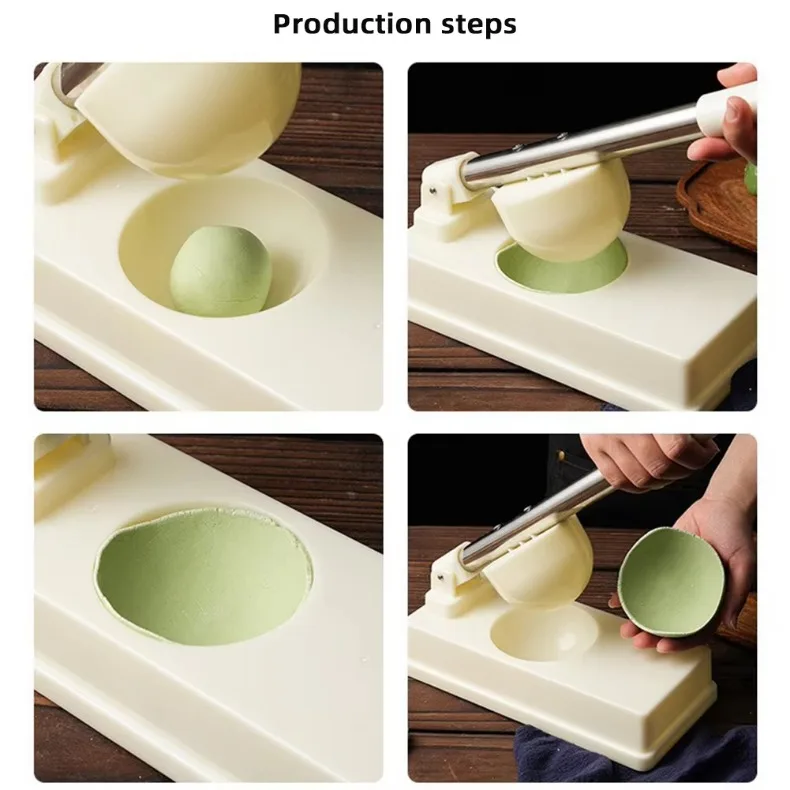 Production steps