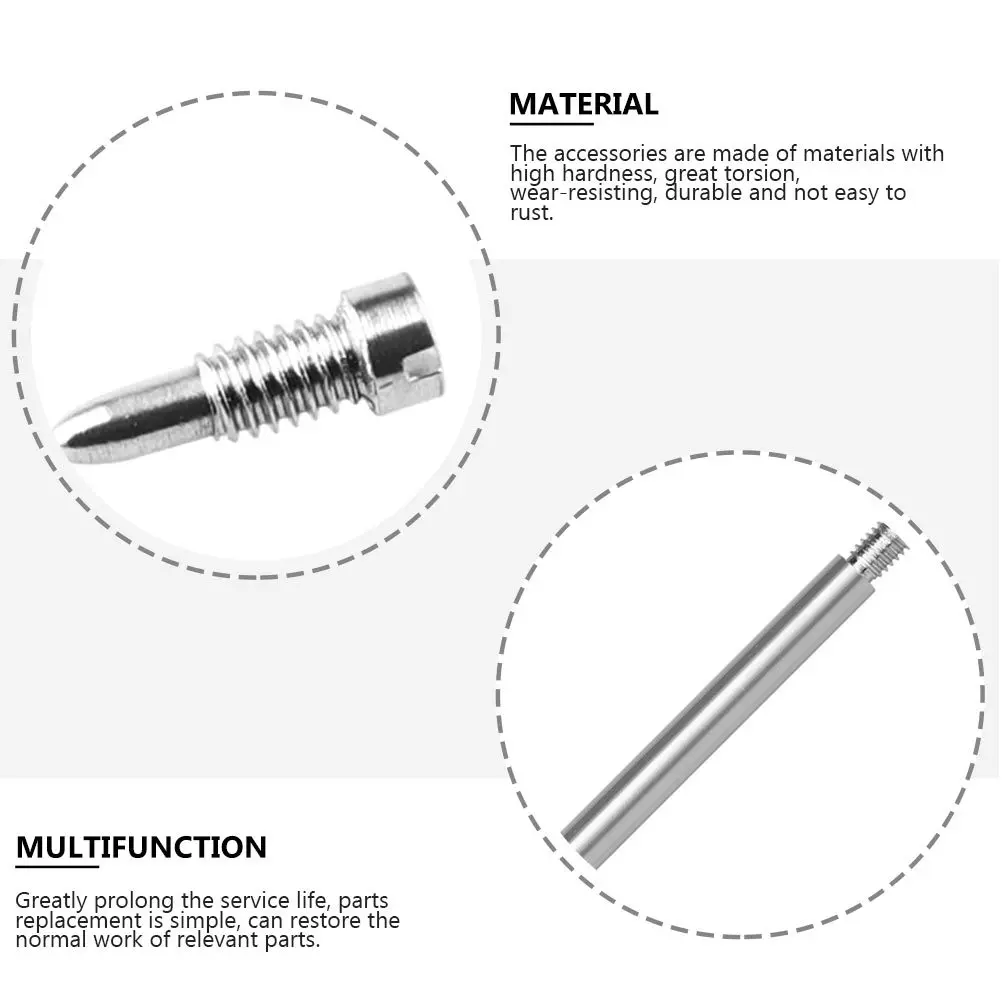 MATERIAL

The accessories are made of materials with high hardness, great torsion, wear-resisting, durable and not easy to rust.

MULTIFUNCTION

Greatly prolong the service life, parts replacement is simple, can restore the normal work of relevant parts.