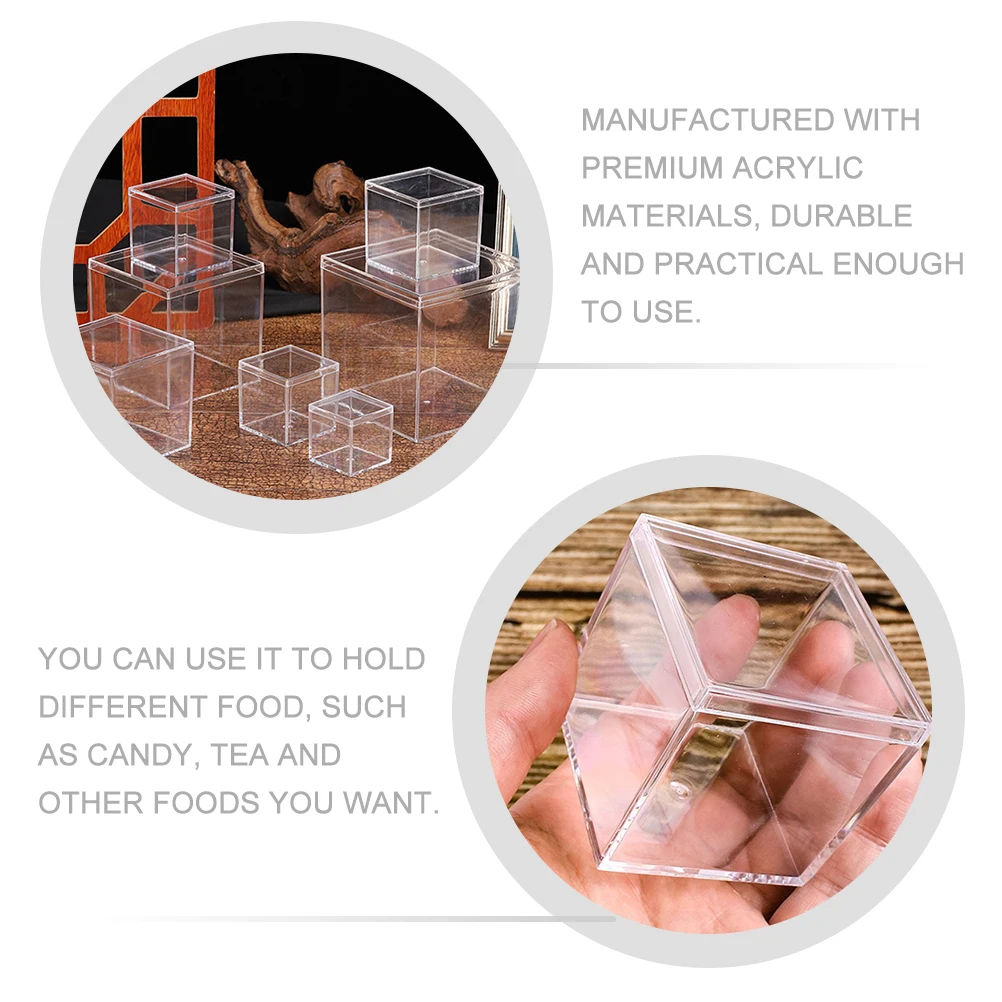 MANUFACTURED WITH PREMIUM ACRYLIC MATERIALS, DURABLE AND PRACTICAL ENOUGH TO USE.

YOU CAN USE IT TO HOLD DIFFERENT FOOD, SUCH AS CANDY, TEA AND OTHER FOODS YOU WANT.