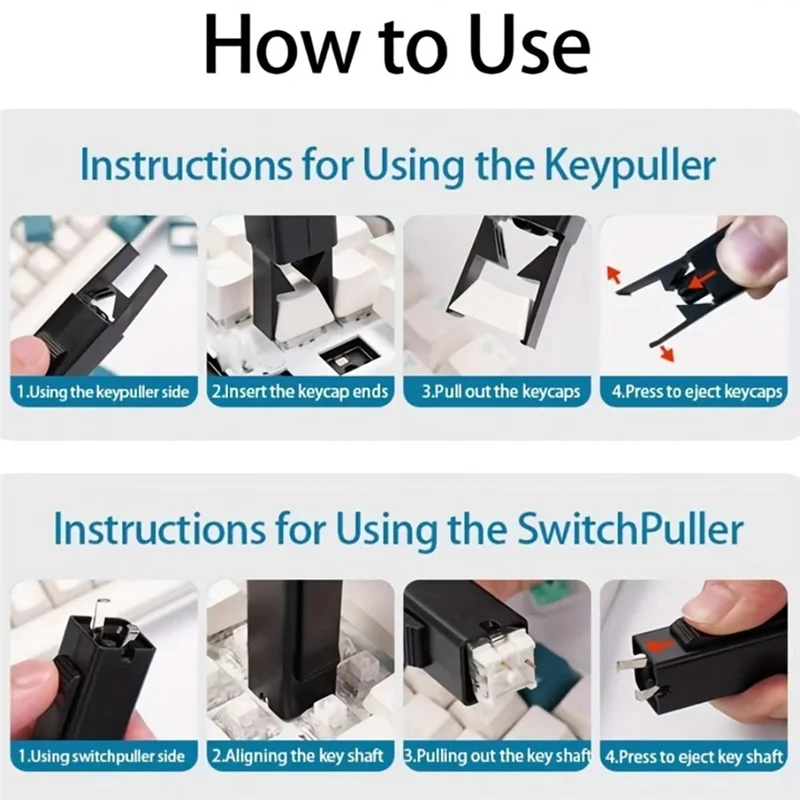 How to Use

Instructions for Using the Keypuller

1.Using the keypuller side

2.Insert the keycap ends

3.Pull out the keycaps

4.Press to eject keycaps

Instructions for Using the SwitchPuller

1.Using switchpuller side

2.Aligning the key shaft

3.Pulling out the key shaft

4.Press to eject key shaft