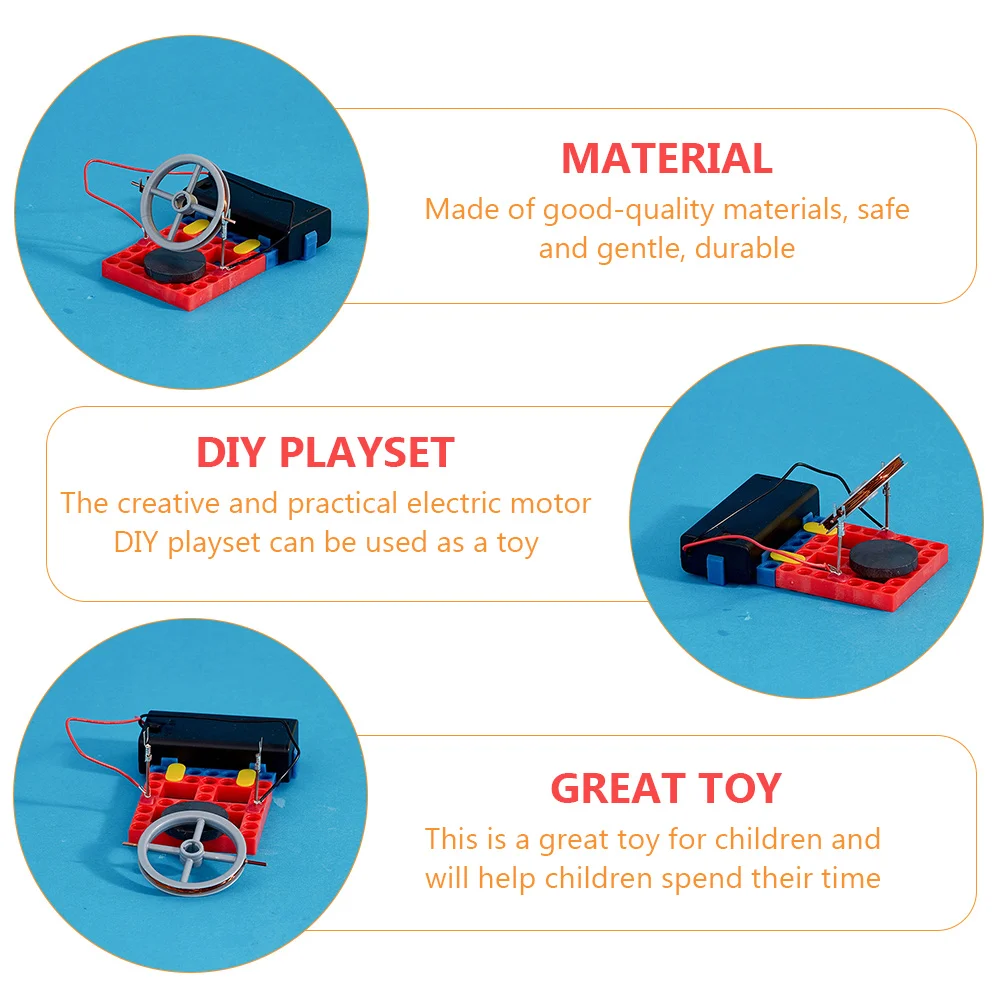 MATERIAL
Made of good-quality materials, safe and gentle, durable

DIY PLAYSET
The creative and practical electric motor DIY playset can be used as a toy

GREAT TOY
This is a great toy for children and will help children spend their time