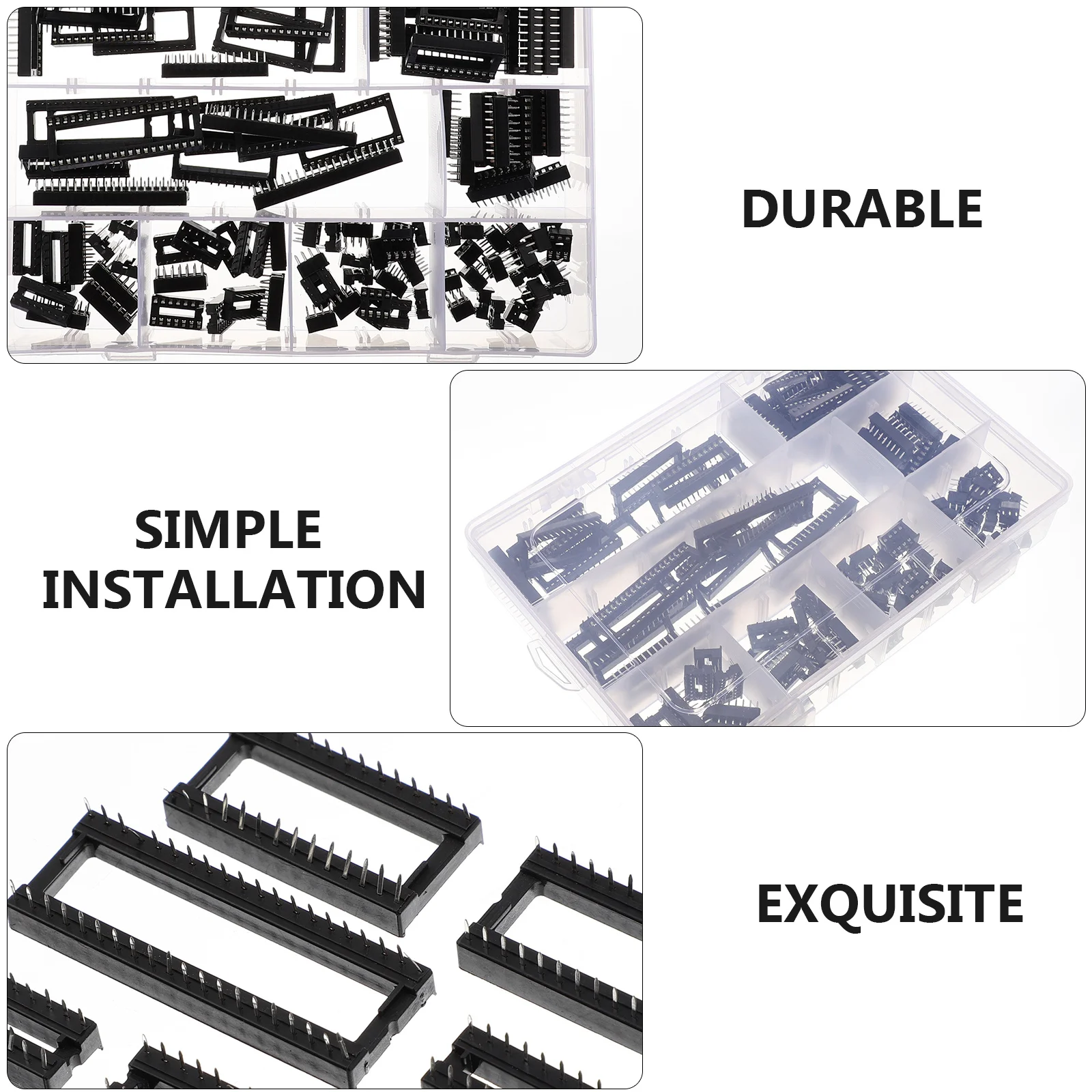 DURABLE

SIMPLE INSTALLATION

EXQUISITE