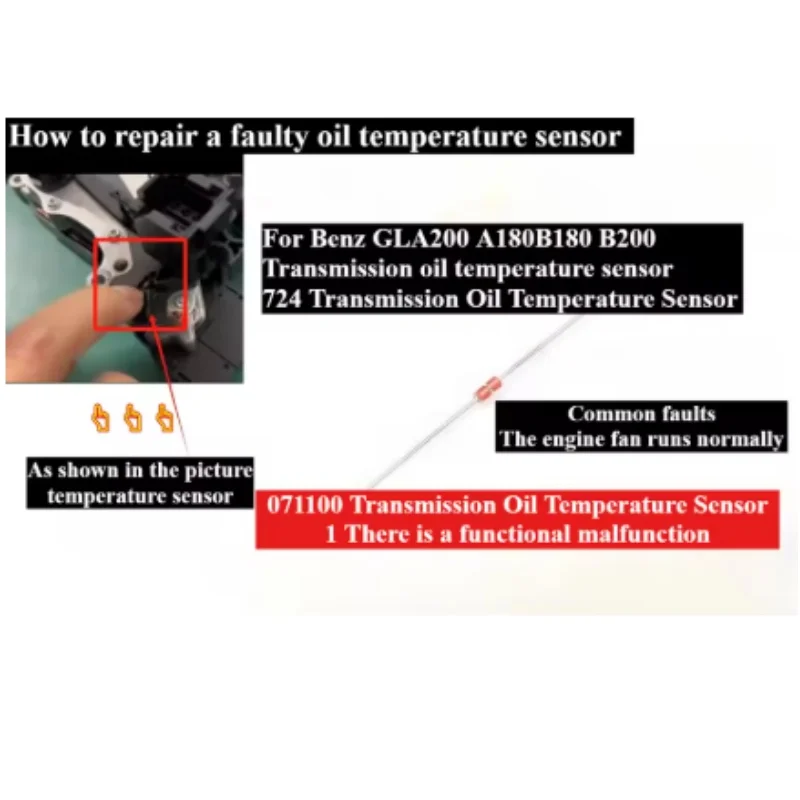 How to repair a faulty oil temperature sensor

For Benz GLA200 A180B180 B200
Transmission oil temperature sensor
724 Transmission Oil Temperature Sensor

Common faults
The engine fan runs normally

As shown in the picture
temperature sensor

071100 Transmission Oil Temperature Sensor
1 There is a functional malfunction