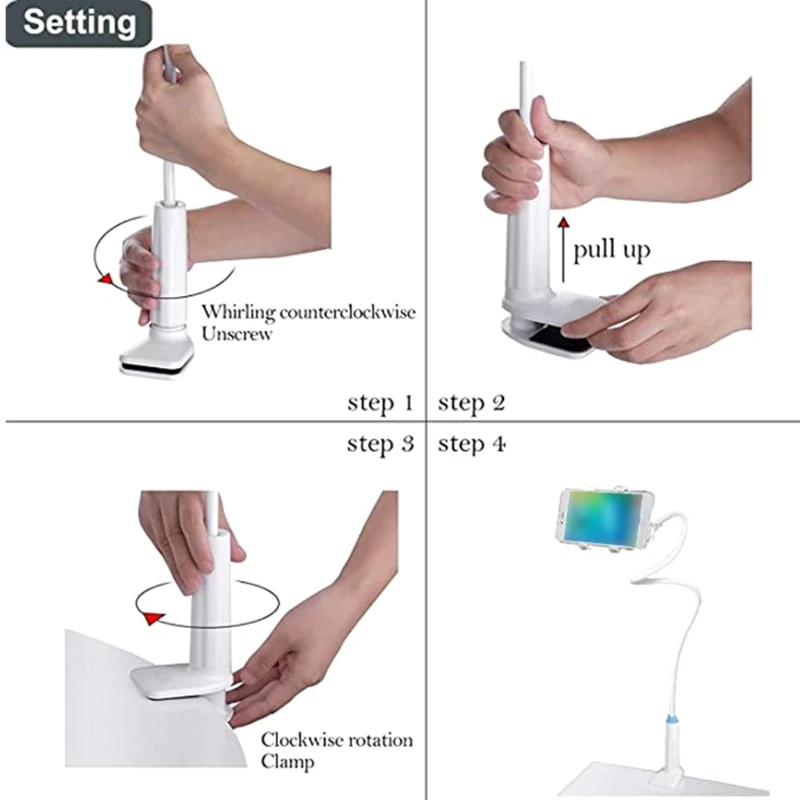 Setting

Whirling counterclockwise
Unscrew

step 1

pull up

step 2

step 3

Clockwise rotation
Clamp

step 4