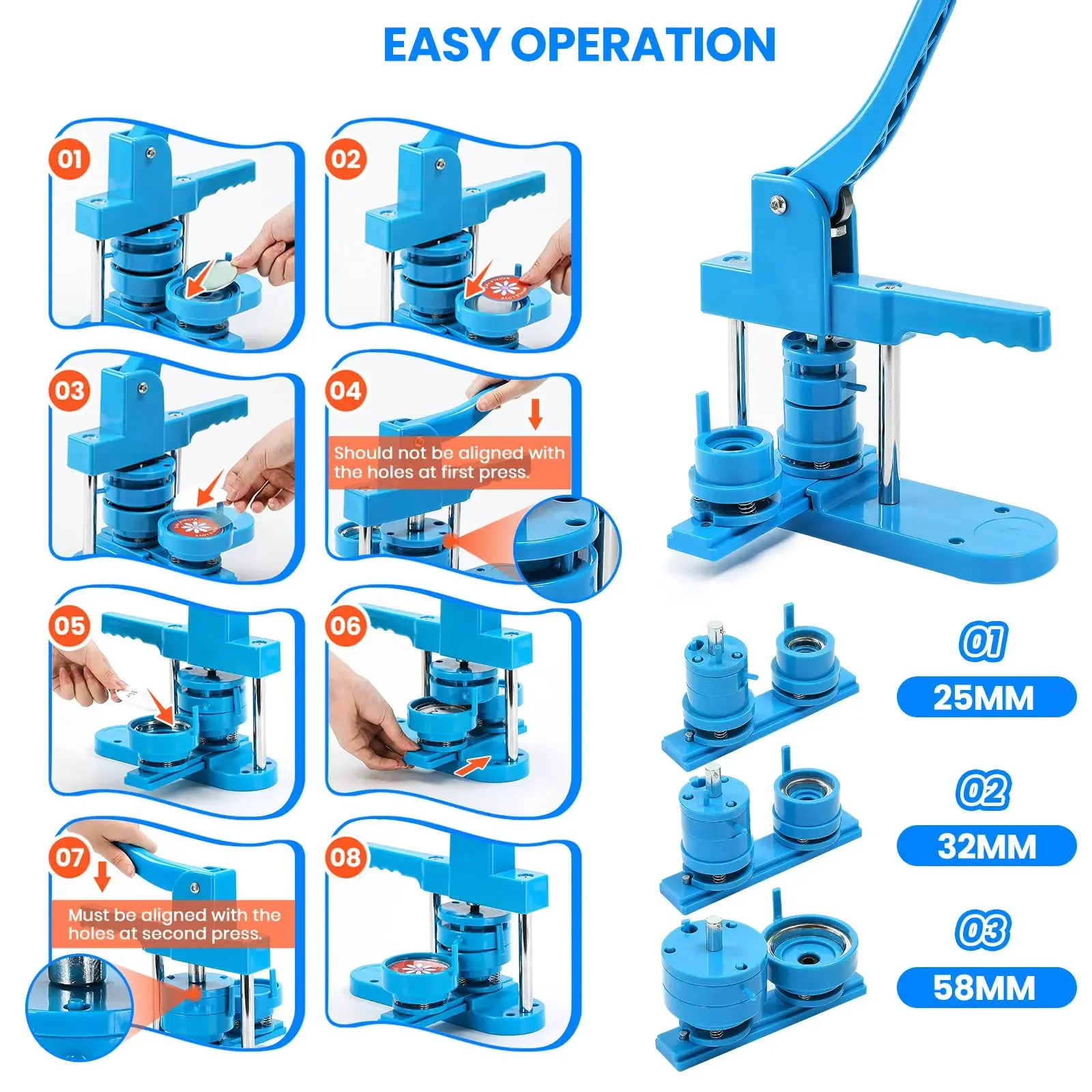 EASY OPERATION

01

02

03

04

Should not be aligned with the holes at first press.

05

06

07

Must be aligned with the holes at second press.

08

01
25MM

02
32MM

03
58MM