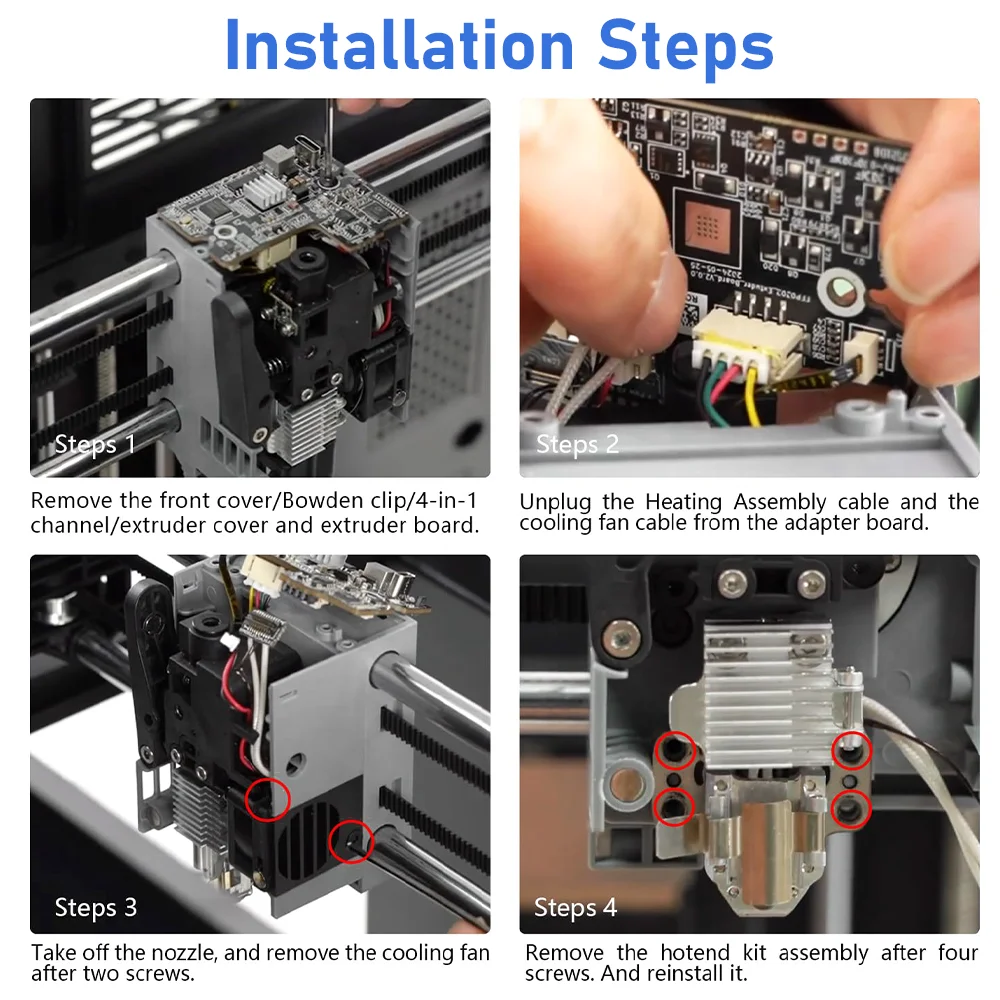 Installation Steps

Steps 1

Remove the front cover/Bowden clip/4-in-1 channel/extruder cover and extruder board.

Steps 2

Unplug the Heating Assembly cable and the cooling fan cable from the adapter board.

Steps 3

Take off the nozzle, and remove the cooling fan after two screws.

Steps 4

Remove the hotend kit assembly after four screws. And reinstall it.