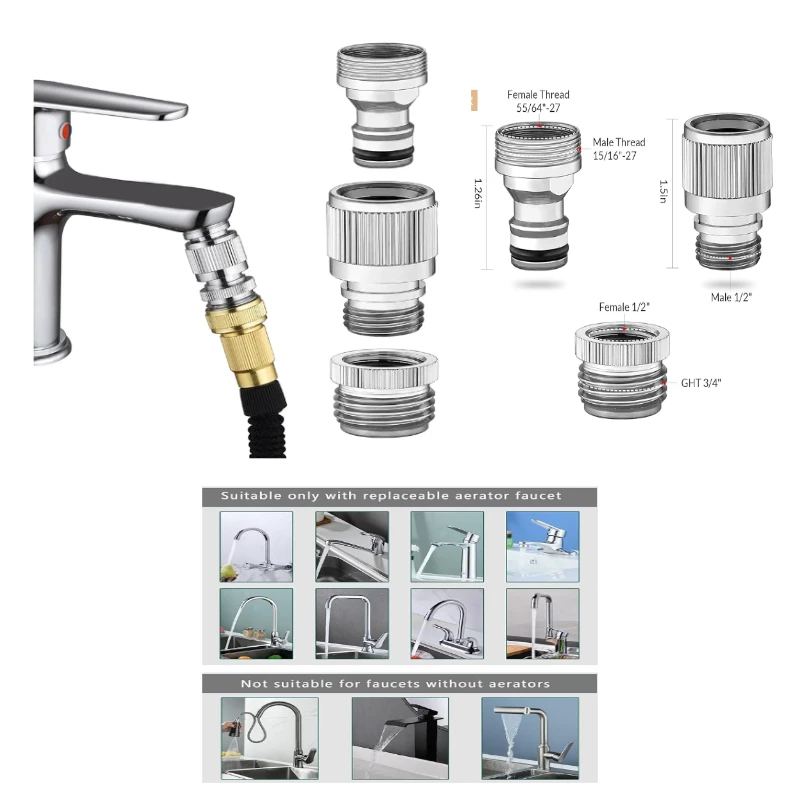 Female Thread
55/64"-27

Male Thread
15/16"-27

1.26in

1.5in

Male 1/2"

Female 1/2"

GHT 3/4"

Suitable only with replaceable aerator faucet

Not suitable for faucets without aerators