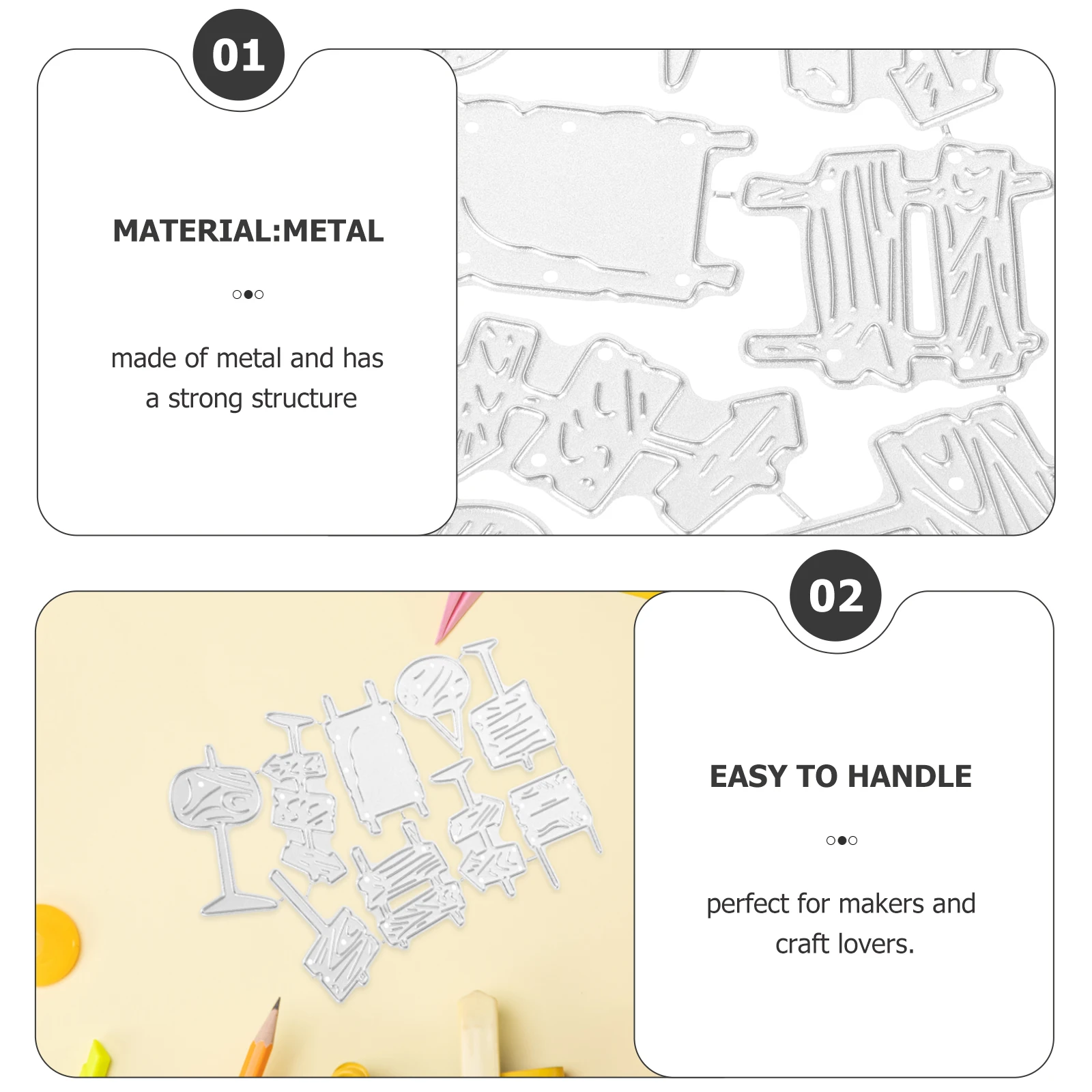 01

MATERIAL:METAL

made of metal and has a strong structure

02

EASY TO HANDLE

perfect for makers and craft lovers.