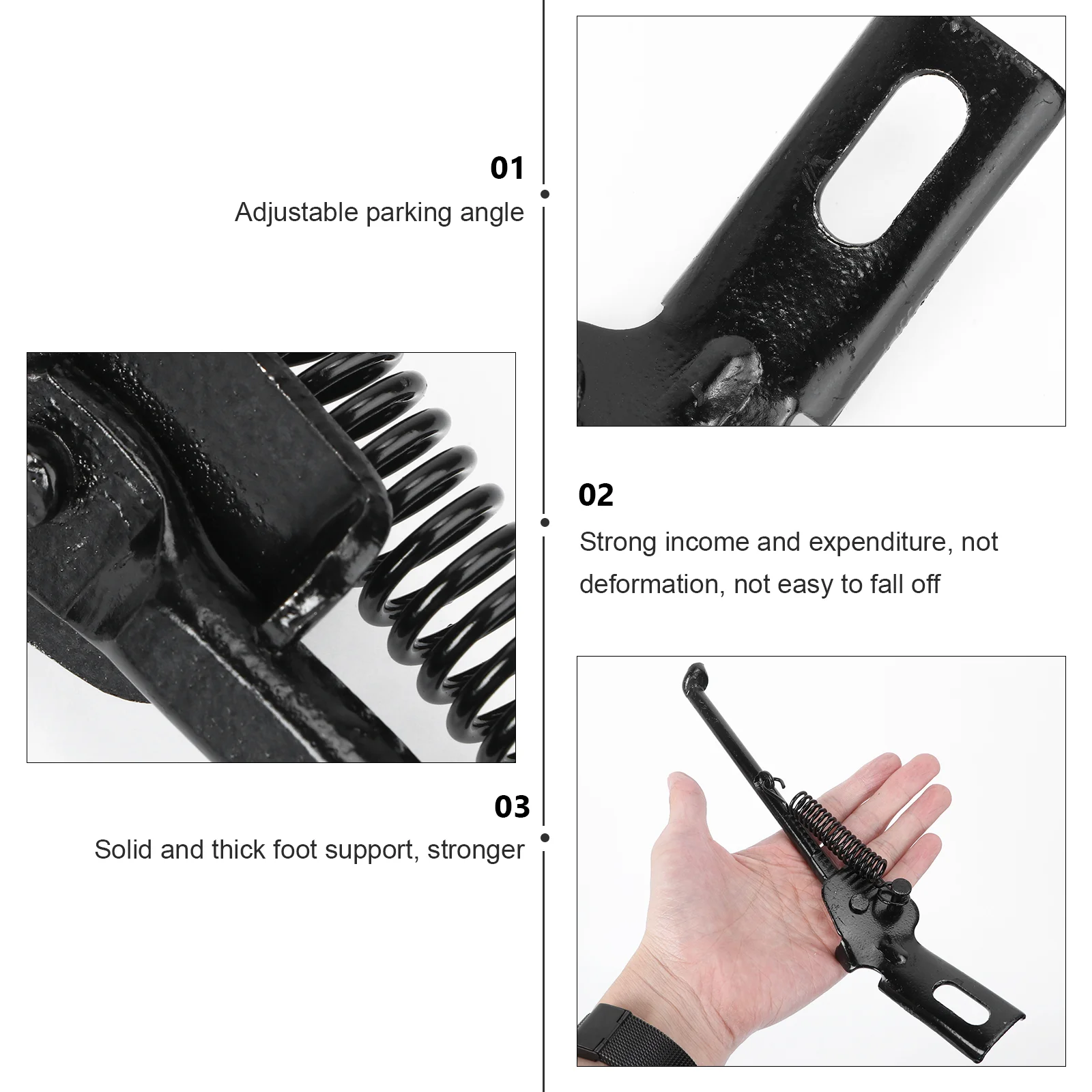 01
Adjustable parking angle

02
Strong income and expenditure, not deformation, not easy to fall off

03
Solid and thick foot support, stronger