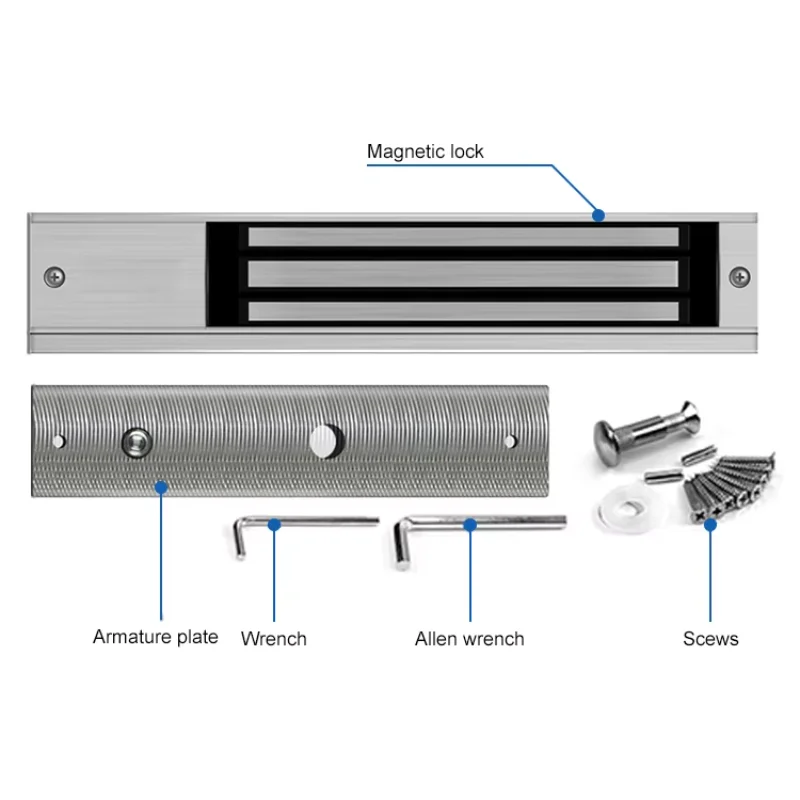 Magnetic lock

Armature plate

Wrench

Allen wrench

Scews