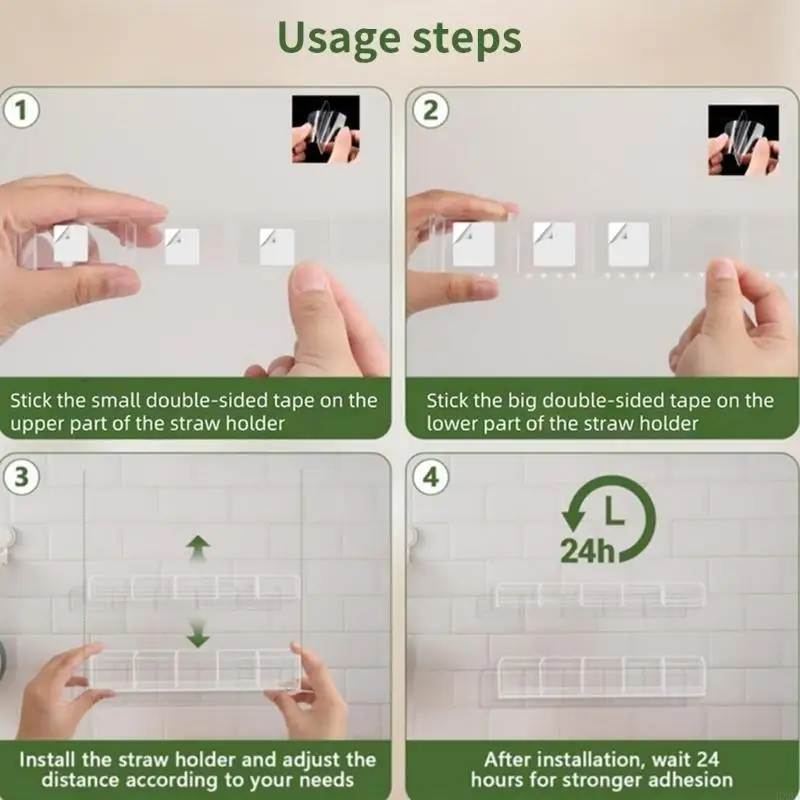 Usage steps

1

Stick the small double-sided tape on the upper part of the straw holder

2

Stick the big double-sided tape on the lower part of the straw holder

3

Install the straw holder and adjust the distance according to your needs

4

24h

After installation, wait 24 hours for stronger adhesion