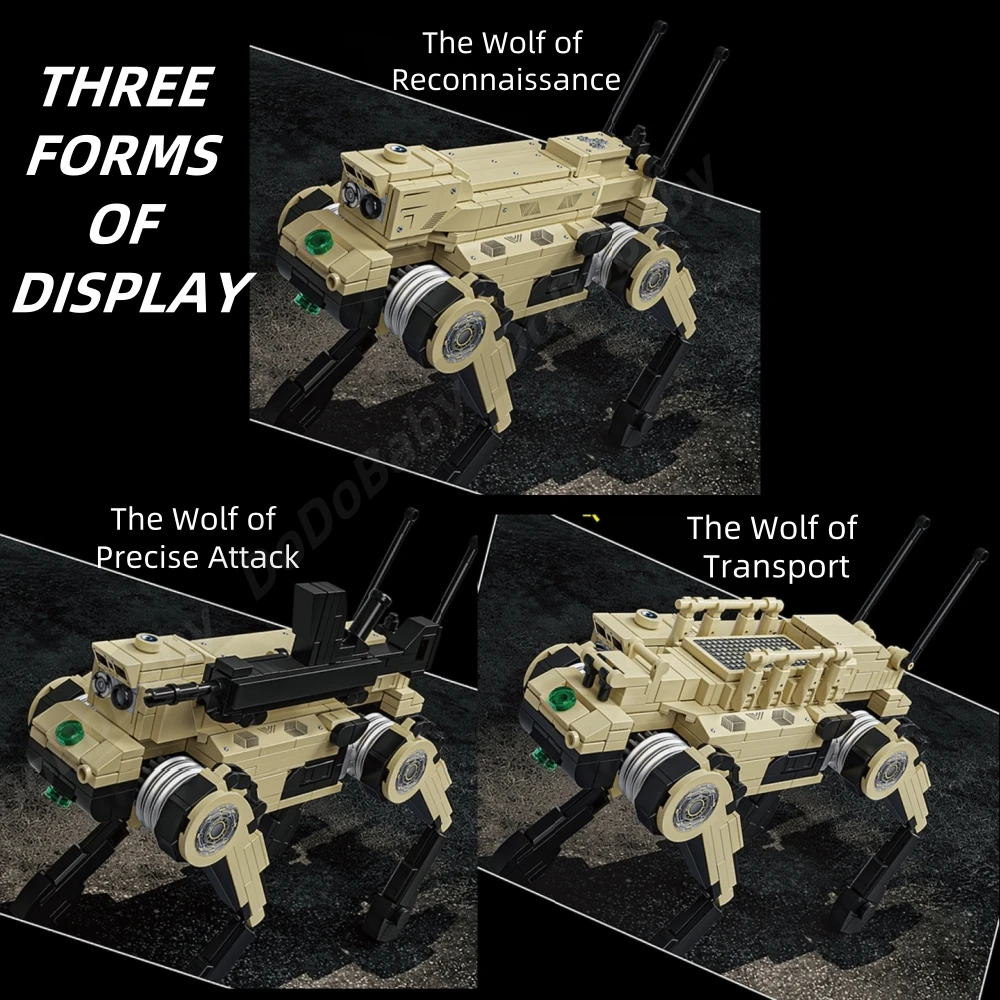 THREE FORMS OF DISPLAY

The Wolf of Reconnaissance

The Wolf of Precise Attack

The Wolf of Transport

DoDoBaby