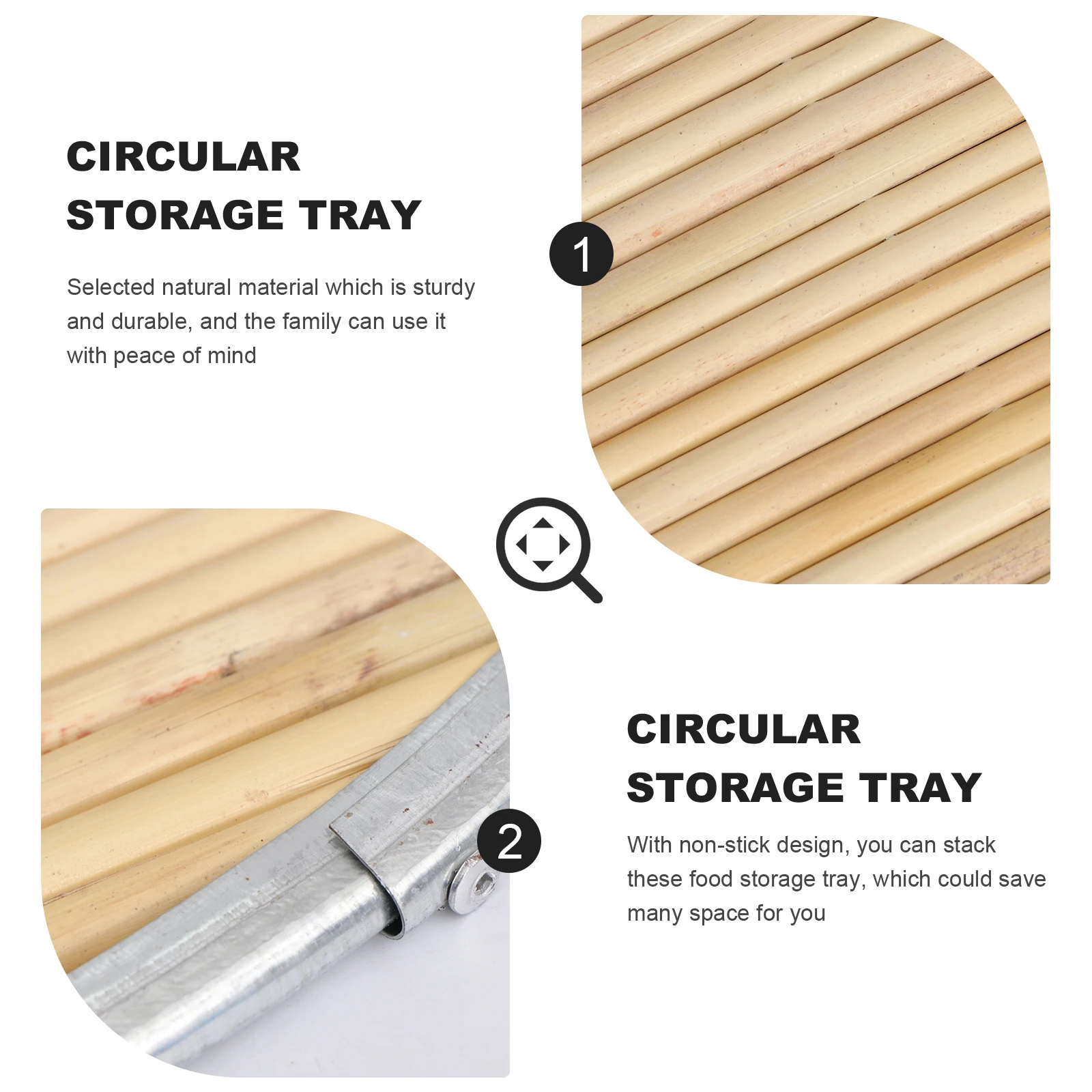 CIRCULAR
STORAGE TRAY

Selected natural material which is sturdy and durable, and the family can use it with peace of mind

1

2

CIRCULAR
STORAGE TRAY

With non-stick design, you can stack these food storage tray, which could save many space for you