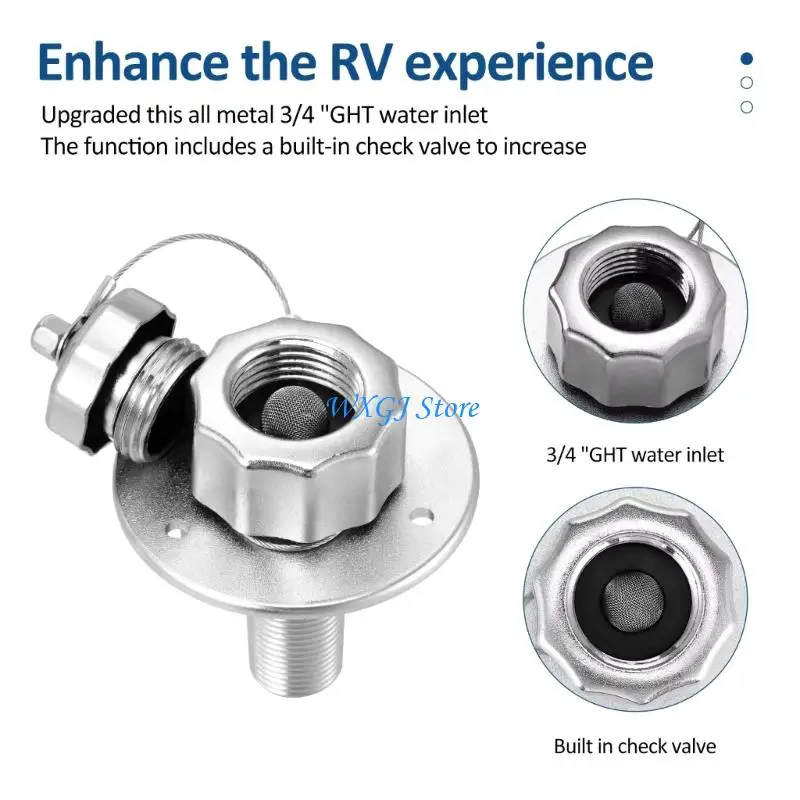 Enhance the RV experience

Upgraded this all metal 3/4 "GHT water inlet
The function includes a built-in check valve to increase

WXGJ Store

3/4 "GHT water inlet

Built in check valve