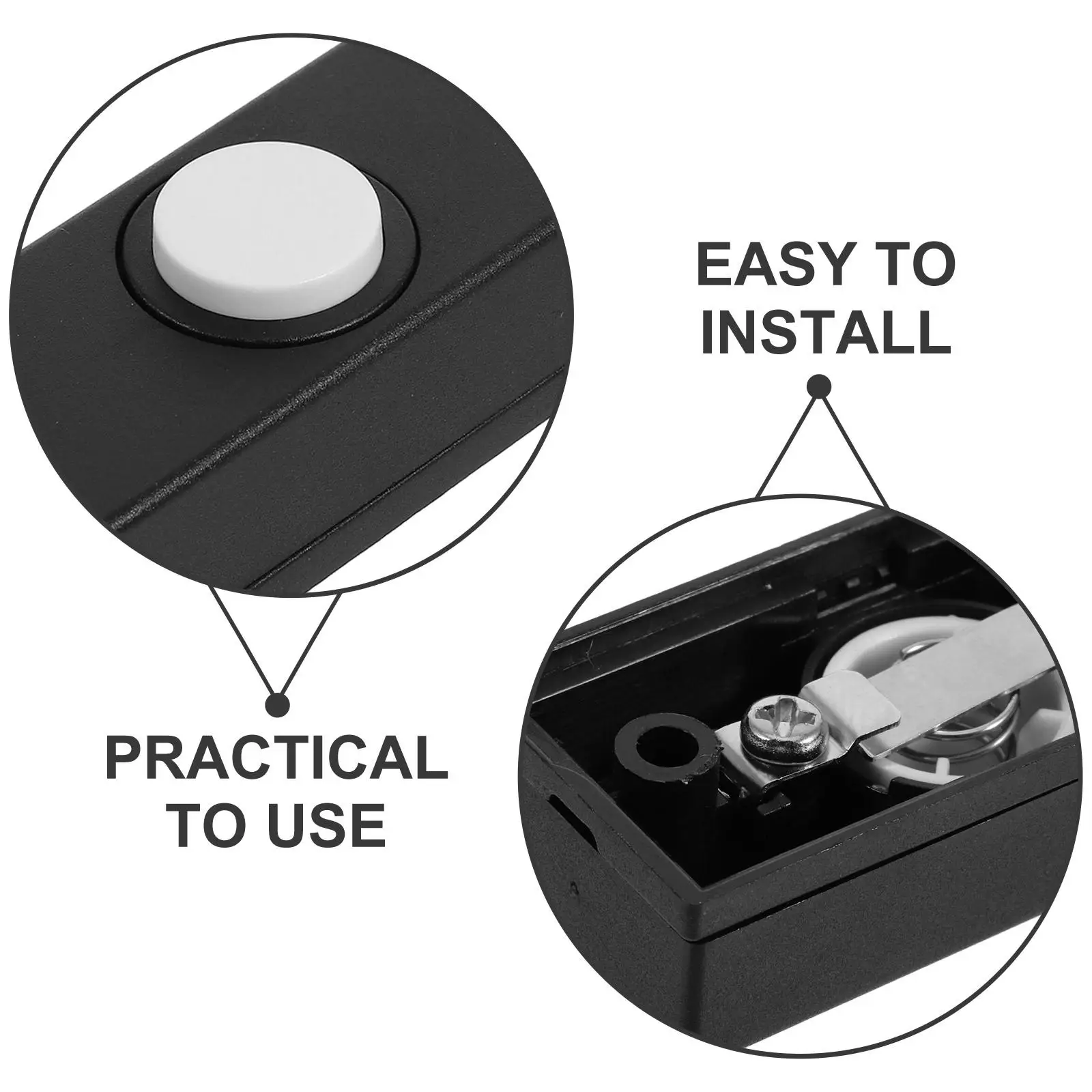 EASY TO INSTALL

PRACTICAL TO USE