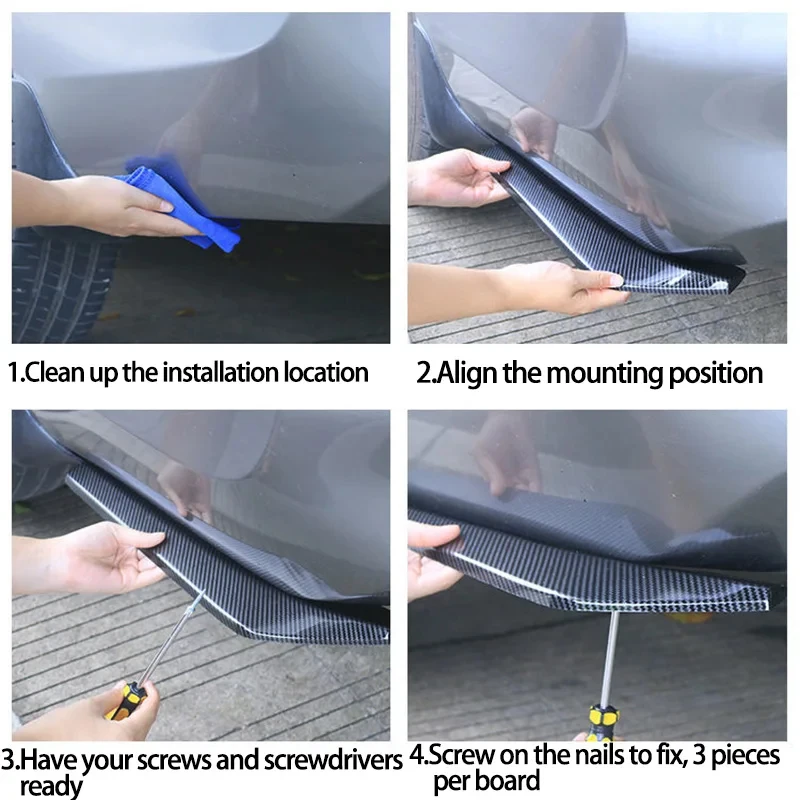 1.Clean up the installation location

2.Align the mounting position

3.Have your screws and screwdrivers ready

4.Screw on the nails to fix, 3 pieces per board